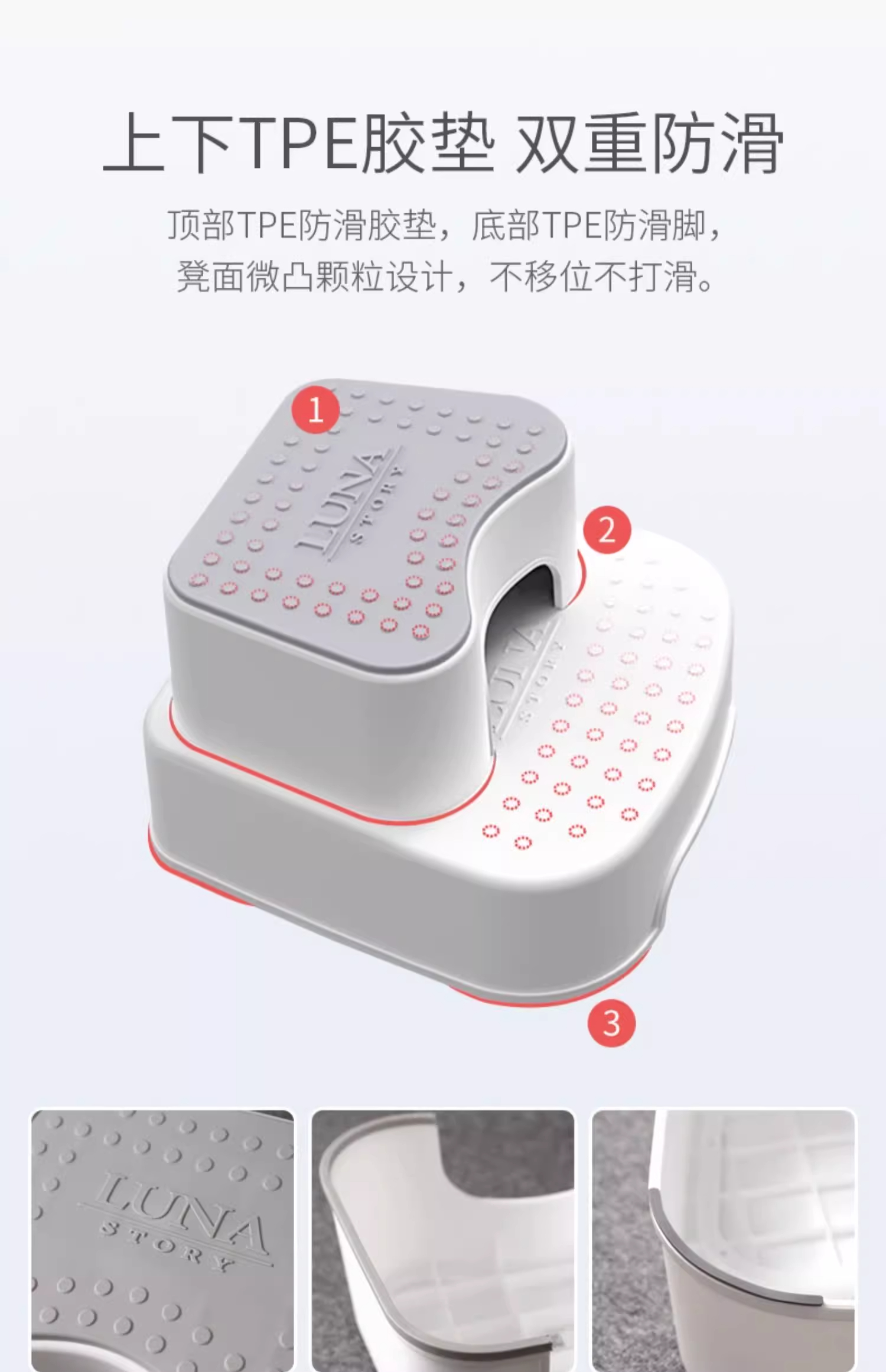 上下TPE胶垫 双重防滑

顶部TPE防滑胶垫，底部TPE防滑脚，凳面微凸颗粒设计，不移位不打滑。

1

LUNA
STORY

2

LUNA
STORY

3

LUNA
STORY