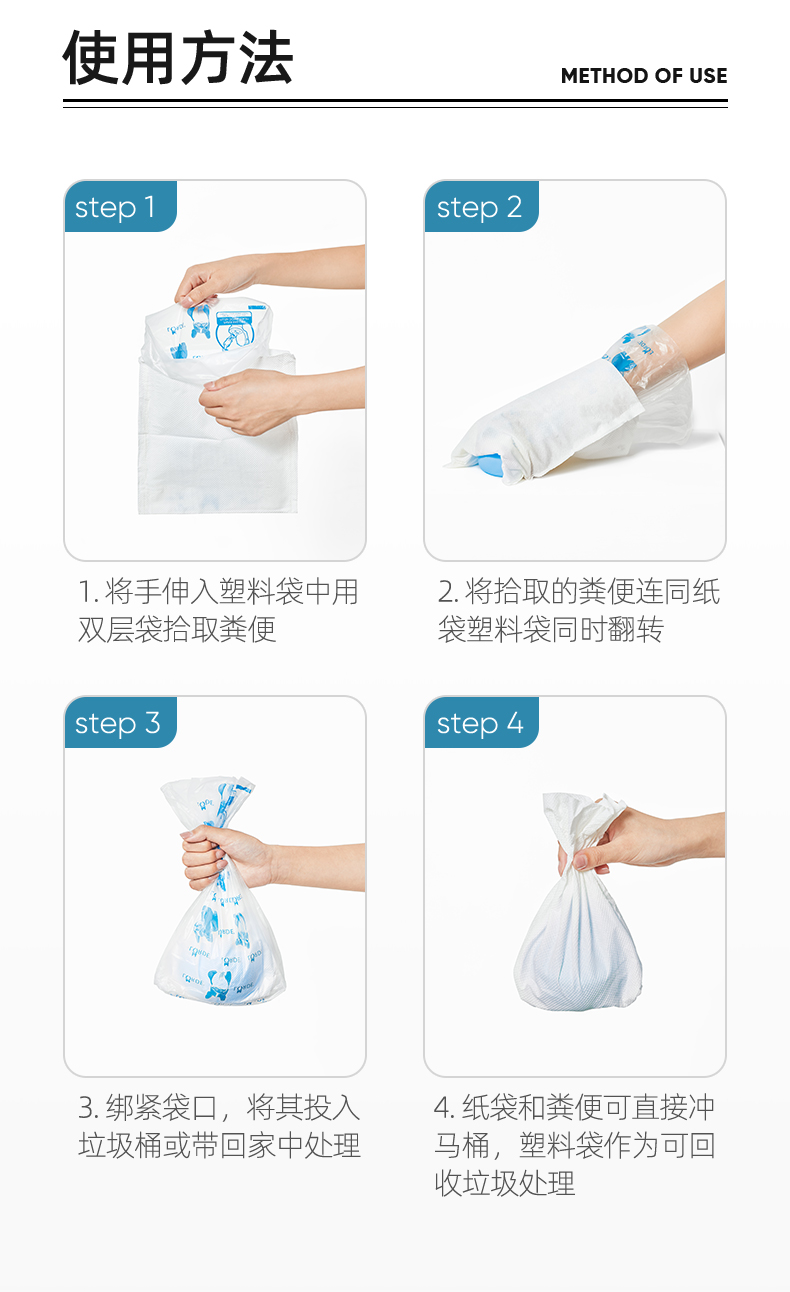 使用方法

METHOD OF USE

step 1

1. 将手伸入塑料袋中用双层袋拾取粪便

step 2

2. 将拾取的粪便连同纸袋塑料袋同时翻转

step 3

3. 绑紧袋口，将其投入垃圾桶或带回家中处理

step 4

4. 纸袋和粪便可直接冲马桶，塑料袋作为可回收垃圾处理