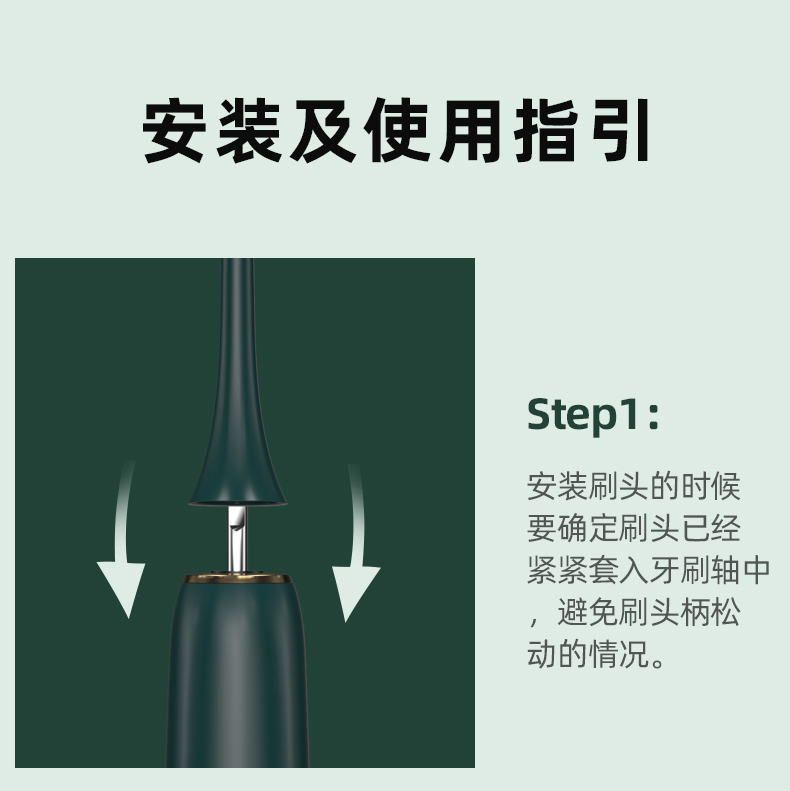 安装及使用指引

Step1:

安装刷头的时候要确定刷头已经紧紧套入牙刷轴中，避免刷头柄松动的情况。