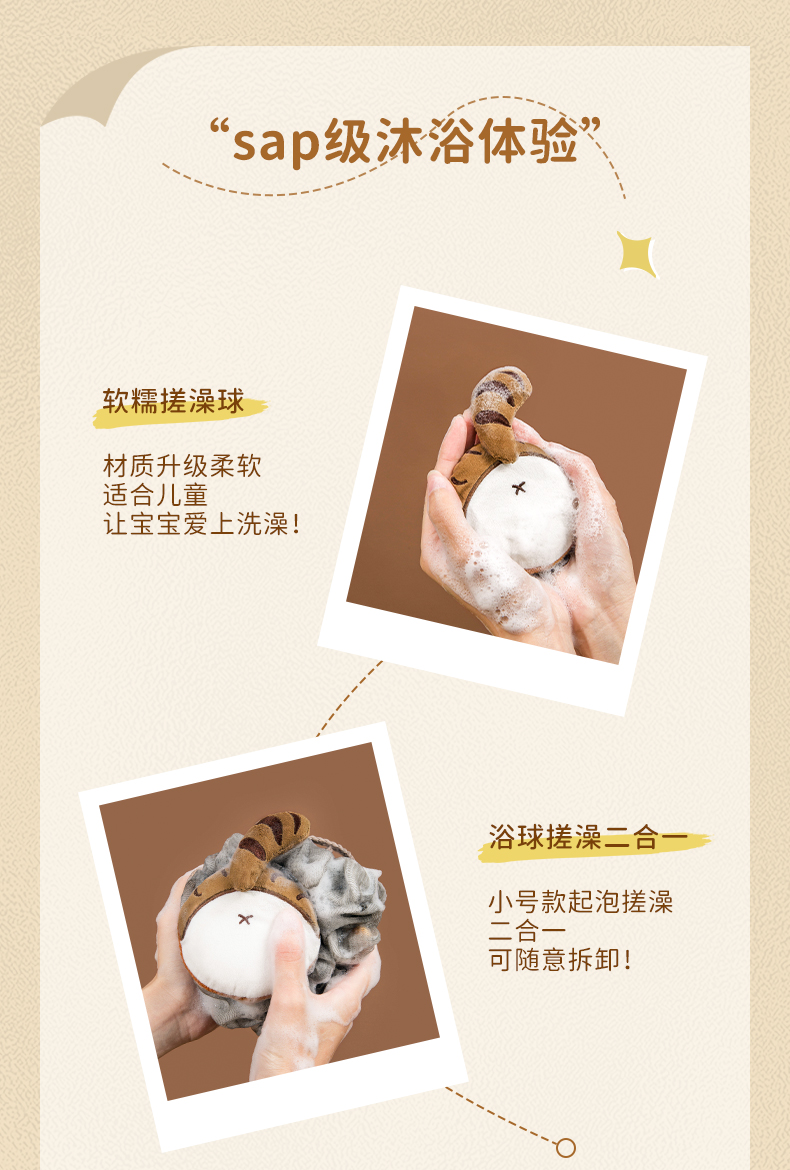 “sap级沐浴体验”

软糯搓澡球

材质升级柔软
适合儿童
让宝宝爱上洗澡！

浴球搓澡二合一

小号款起泡搓澡
二合一
可随意拆卸！