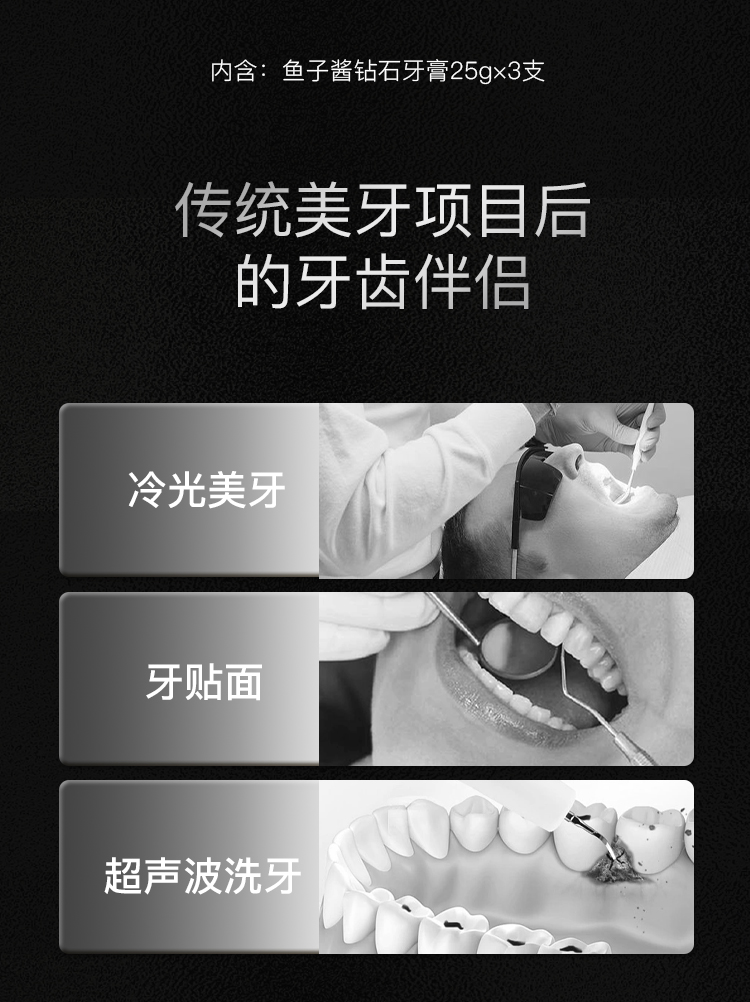 内含：鱼子酱钻石牙膏25g×3支

传统美牙项目后
的牙齿伴侣

冷光美牙

牙贴面

超声波洗牙