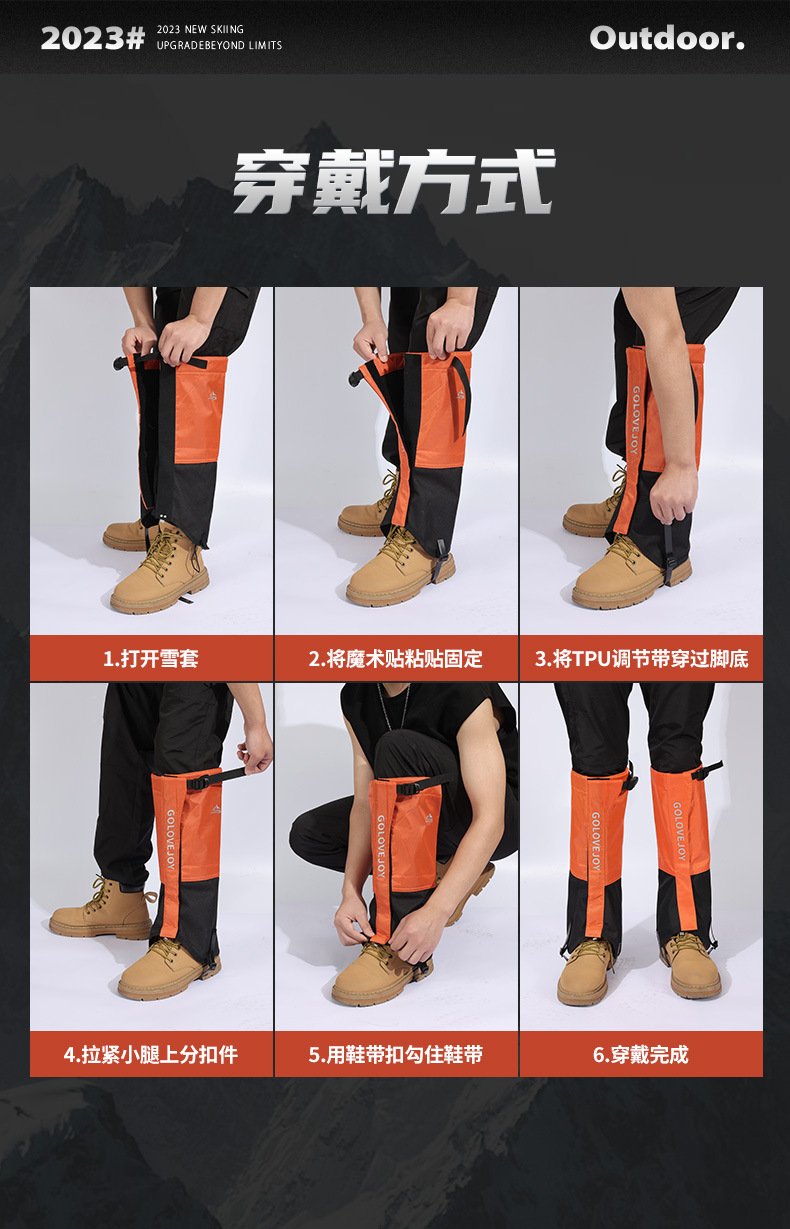 2023# 2023 NEW SKIING UPGRADEBEYOND LIMITS

Outdoor.

穿戴方式

GOLOVEJOY

1.打开雪套

2.将魔术贴粘贴固定

3.将TPU调节带穿过脚底

GOLOVEJOY

GOLOVEJOY

GOLOVEJOY

GOLOVEJOY

4.拉紧小腿上分扣件

5.用鞋带扣勾住鞋带

6.穿戴完成