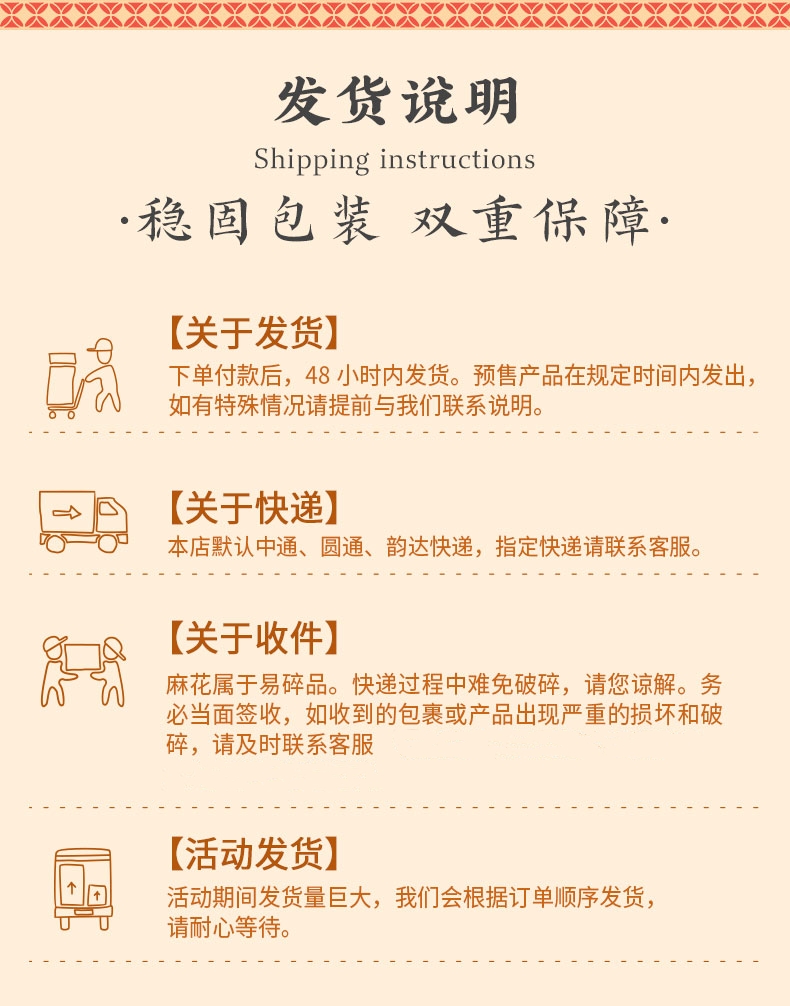 发货说明

Shipping instructions

·稳固包装 双重保障·

【关于发货】

下单付款后，48小时内发货。预售产品在规定时间内发出，如有特殊情况请提前与我们联系说明。

【关于快递】

本店默认中通、圆通、韵达快递，指定快递请联系客服。

【关于收件】

麻花属于易碎品。快递过程中难免破碎，请您谅解。务必当面签收，如收到的包裹或产品出现严重的损坏和破碎，请及时联系客服

【活动发货】

活动期间发货量巨大，我们会根据订单顺序发货，请耐心等待。