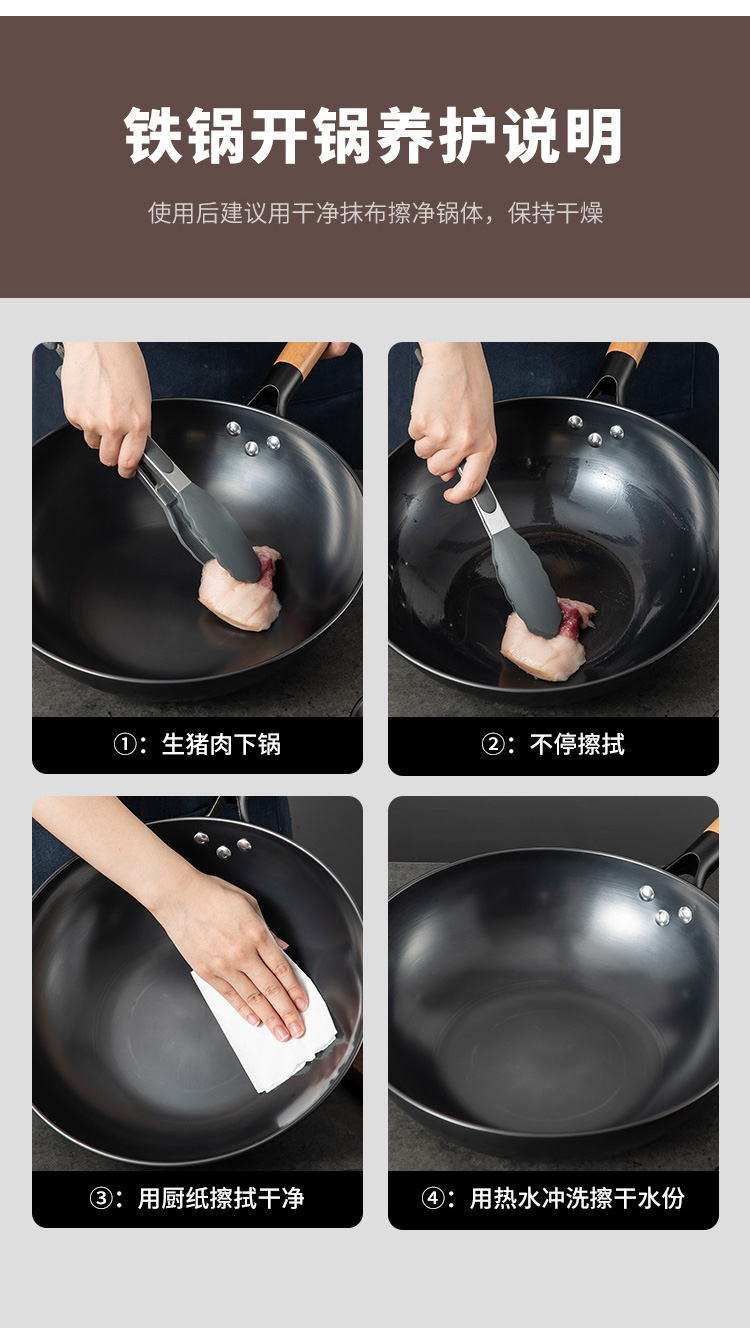 铁锅开锅养护说明

使用后建议用干净抹布擦净锅体，保持干燥

①：生猪肉下锅

②：不停擦拭

③：用厨纸擦拭干净

④：用热水冲洗擦干水份