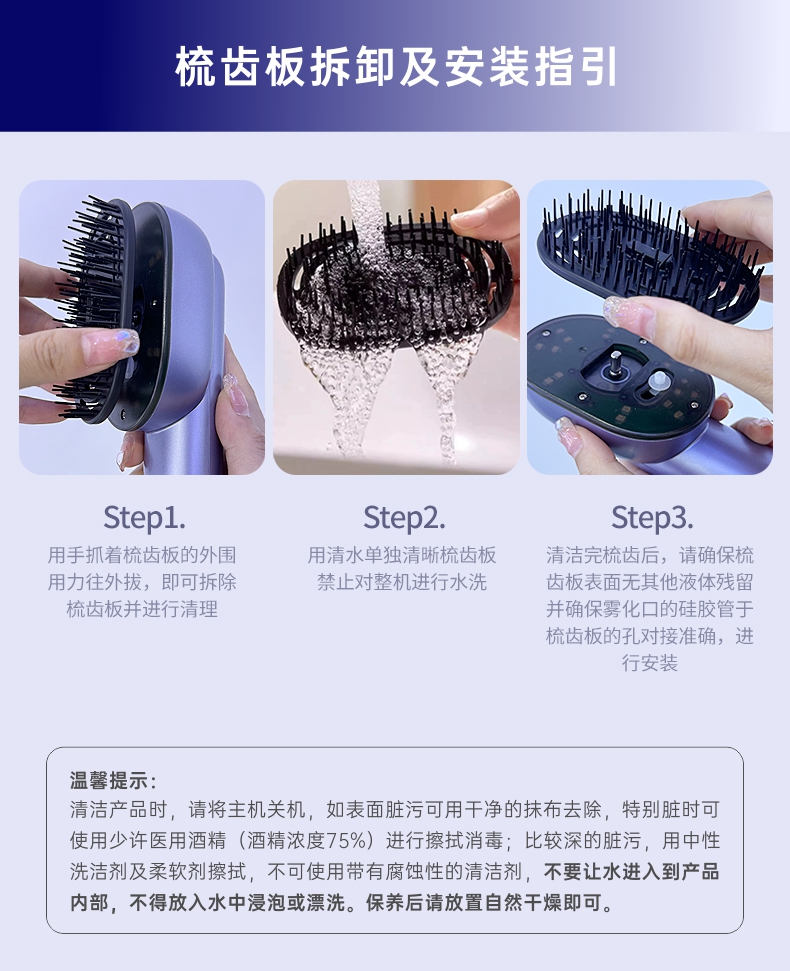 梳齿板拆卸及安装指引

Step1.
用手抓着梳齿板的外围用力往外拔，即可拆除梳齿板并进行清理

Step2.
用清水单独清晰梳齿板禁止对整机进行水洗

Step3.
清洁完梳齿后，请确保梳齿板表面无其他液体残留并确保雾化口的硅胶管于梳齿板的孔对接准确，进行安装

温馨提示：
清洁产品时，请将主机关机，如表面脏污可用干净的抹布去除，特别脏时可使用少许医用酒精（酒精浓度75%）进行擦拭消毒；比较深的脏污，用中性洗洁剂及柔软剂擦拭，不可使用带有腐蚀性的清洁剂，不要让水进入到产品内部，不得放入水中浸泡或漂洗。保养后请放置自然干燥即可。