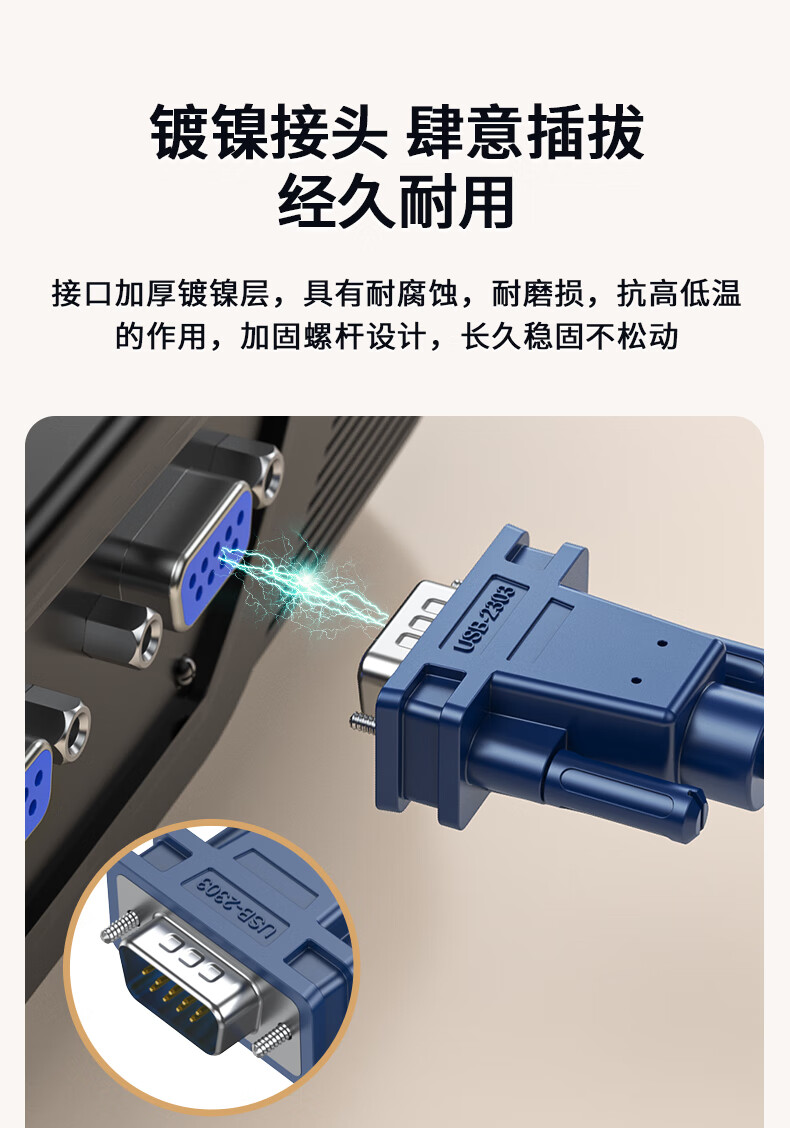 镀镍接头 肆意插拔
经久耐用

接口加厚镀镍层，具有耐腐蚀，耐磨损，抗高低温的作用，加固螺杆设计，长久稳固不松动

USB-2303

USB-2303