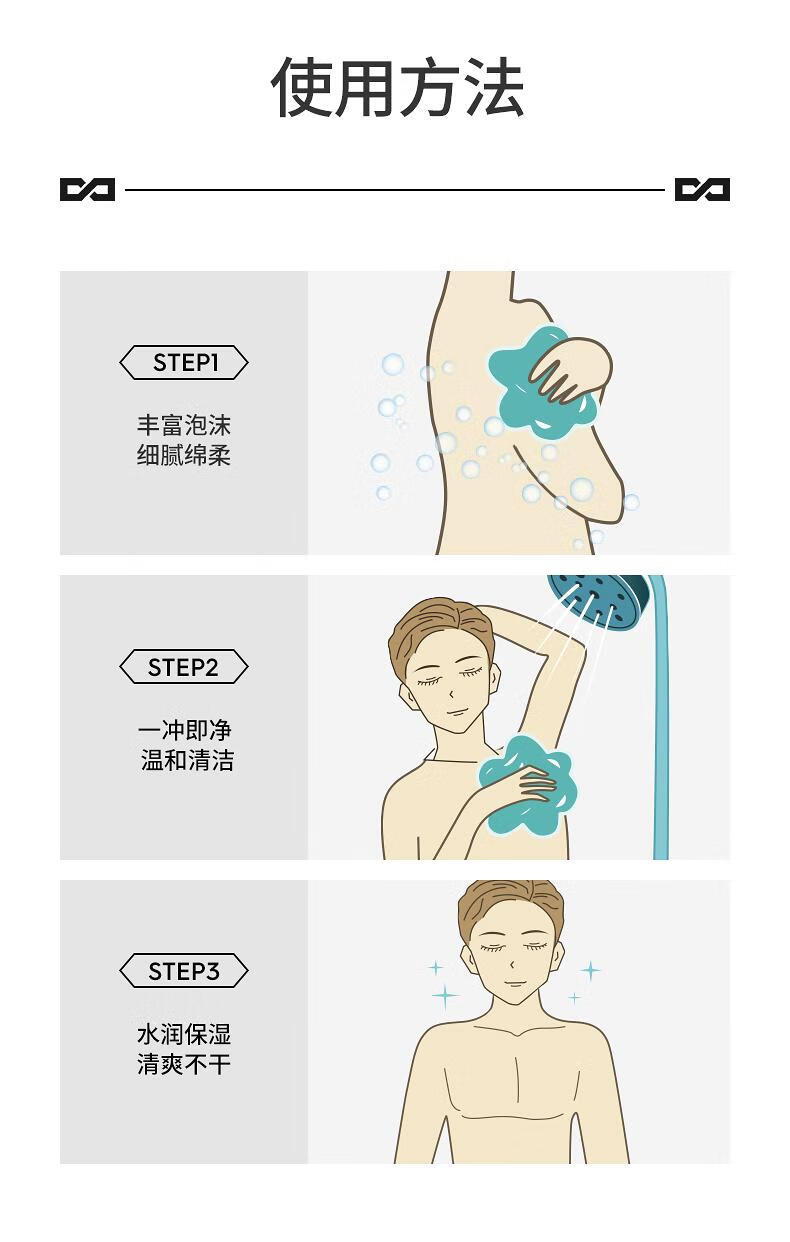 使用方法

STEP1

丰富泡沫
细腻绵柔

STEP2

一冲即净
温和清洁

STEP3

水润保湿
清爽不干