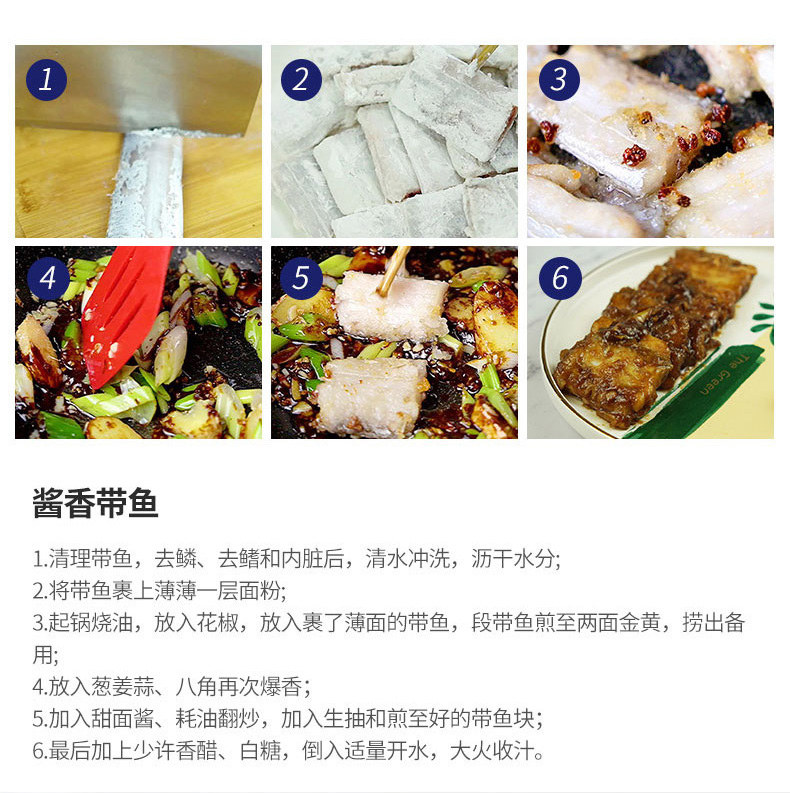 1

2

3

4

5

6

The Green

酱香带鱼

1.清理带鱼，去鳞、去鳍和内脏后，清水冲洗，沥干水分;
2.将带鱼裹上薄薄一层面粉;
3.起锅烧油，放入花椒，放入裹了薄面的带鱼，段带鱼煎至两面金黄，捞出备用;
4.放入葱姜蒜、八角再次爆香;
5.加入甜面酱、耗油翻炒，加入生抽和煎至好的带鱼块;
6.最后加上少许香醋、白糖，倒入适量开水，大火收汁。