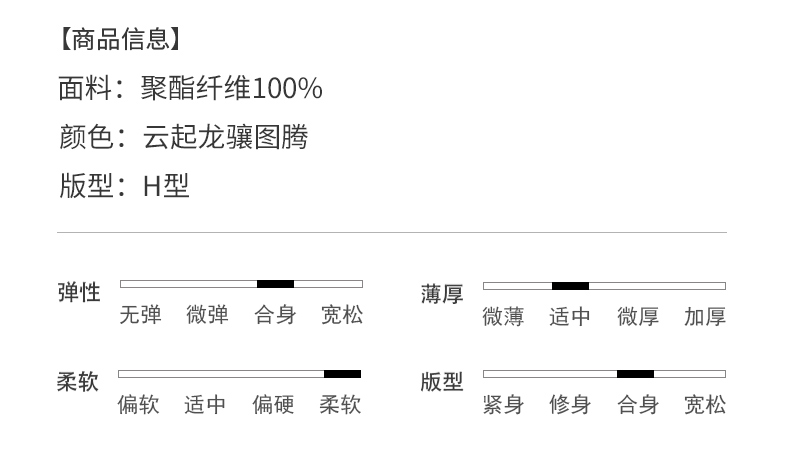 【商品信息】
面料：聚酯纤维100%
颜色：云起龙骧图腾
版型：H型

弹性
无弹 微弹 合身 宽松

柔软
偏软 适中 偏硬 柔软

薄厚
微薄 适中 微厚 加厚

版型
紧身 修身 合身 宽松