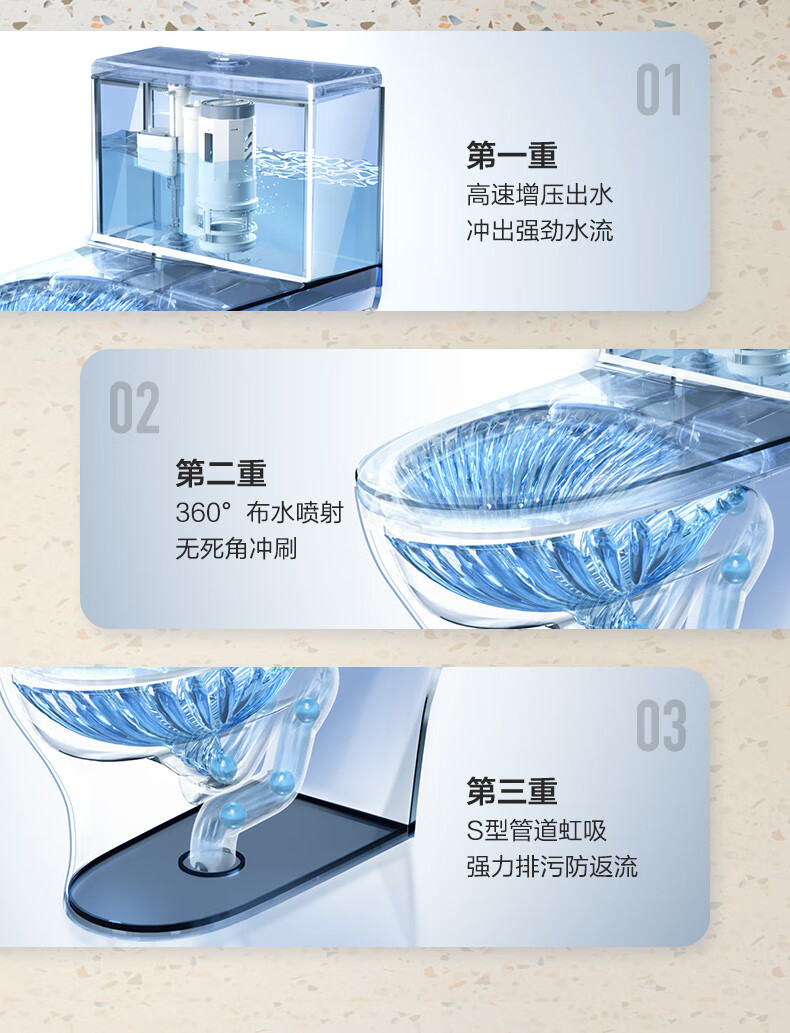 01

第一重
高速增压出水
冲出强劲水流

02

第二重
360° 布水喷射
无死角冲刷

03

第三重
S型管道虹吸
强力排污防返流