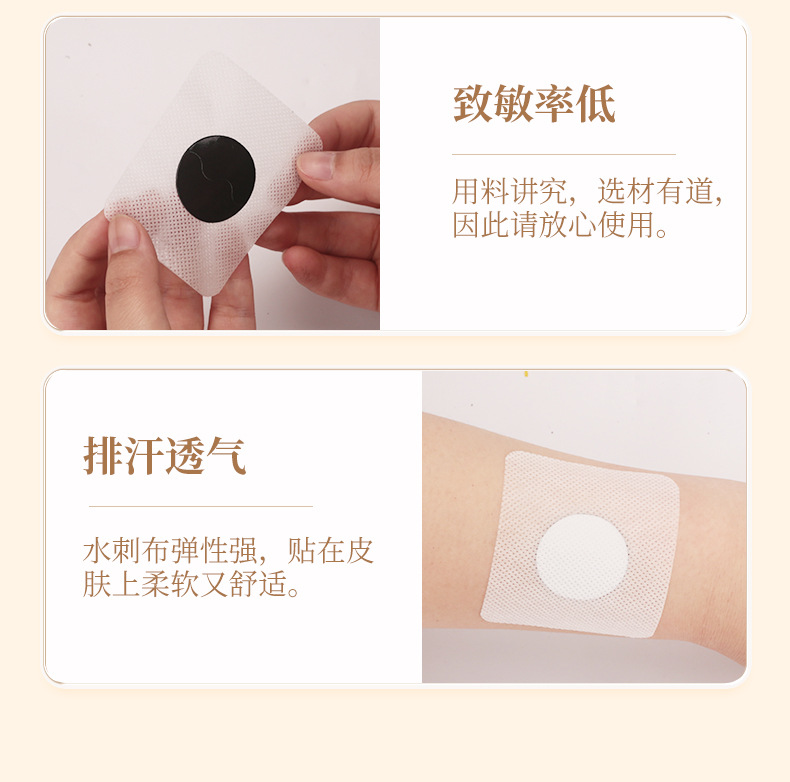 致敏率低

用料讲究，选材有道，因此请放心使用。

排汗透气

水刺布弹性强，贴在皮肤上柔软又舒适。