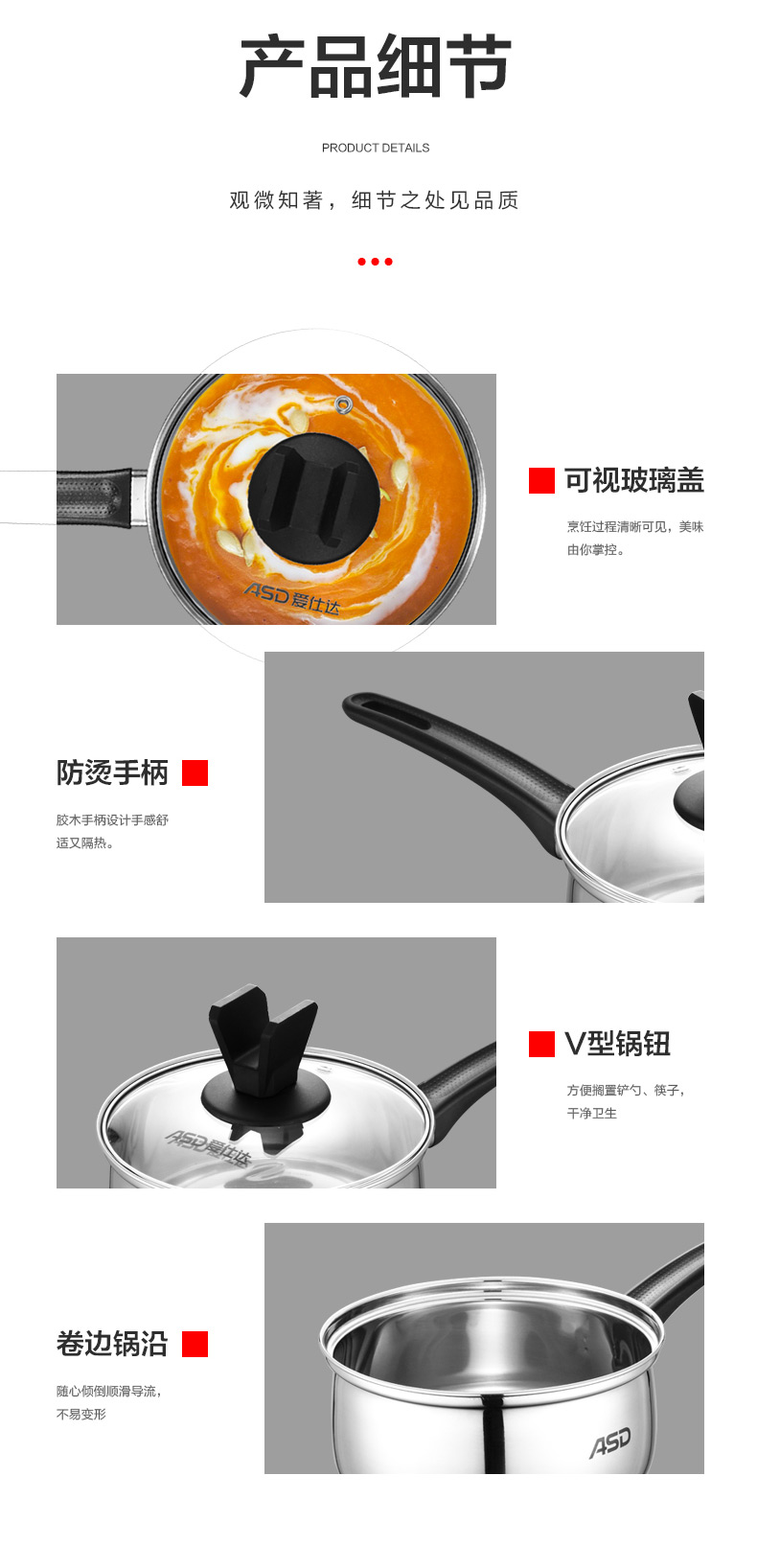 产品细节

PRODUCT DETAILS

观微知著，细节之处见品质

ASD 爱仕达

可视玻璃盖

烹饪过程清晰可见，美味由你掌控。

防烫手柄

胶木手柄设计手感舒适又隔热。

ASD 爱仕达

V型锅钮

方便搁置铲勺、筷子，干净卫生

卷边锅沿

随心倾倒顺滑导流，不易变形

ASD