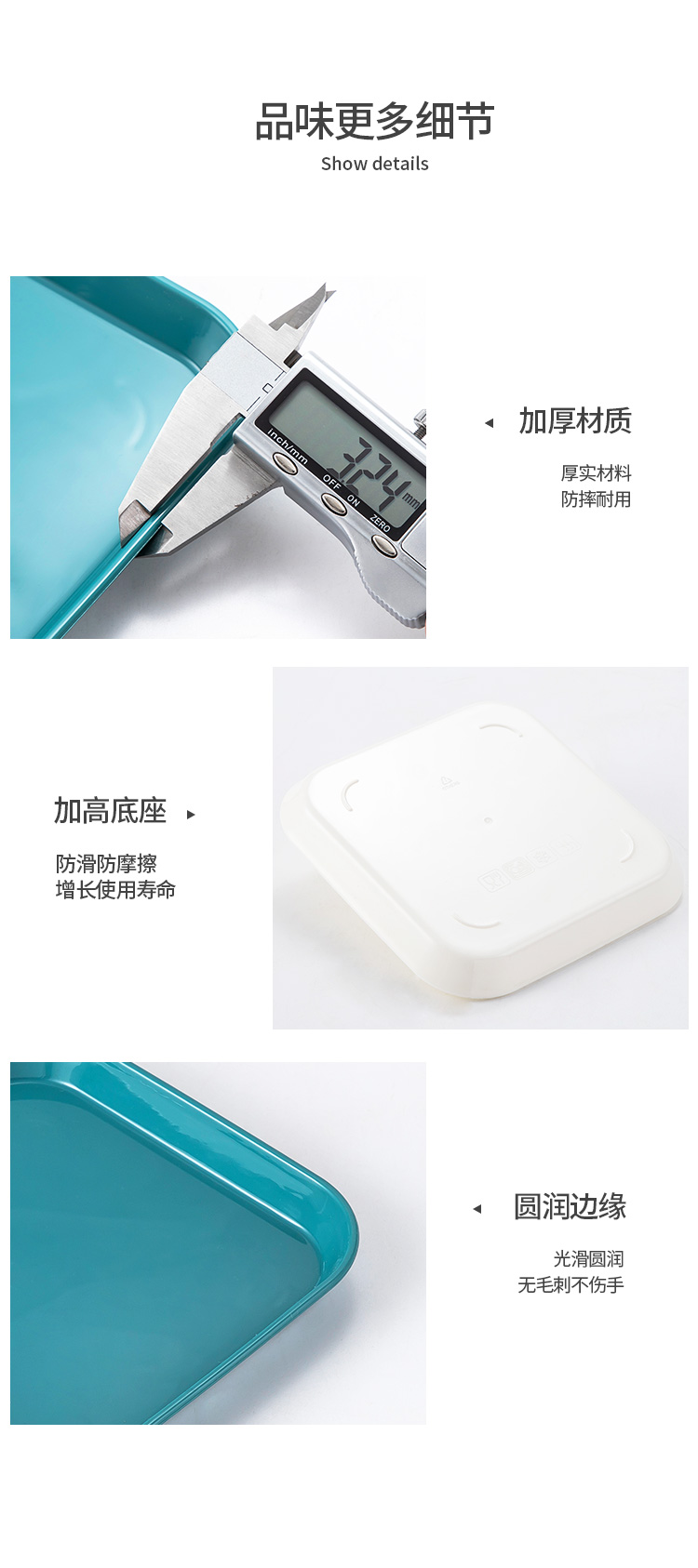 品味更多细节
Show details

inch/mm
OFF ON
ZERO
3.24 mm

加厚材质

厚实材料
防摔耐用

加高底座

防滑防摩擦
增长使用寿命

圆润边缘

光滑圆润
无毛刺不伤手