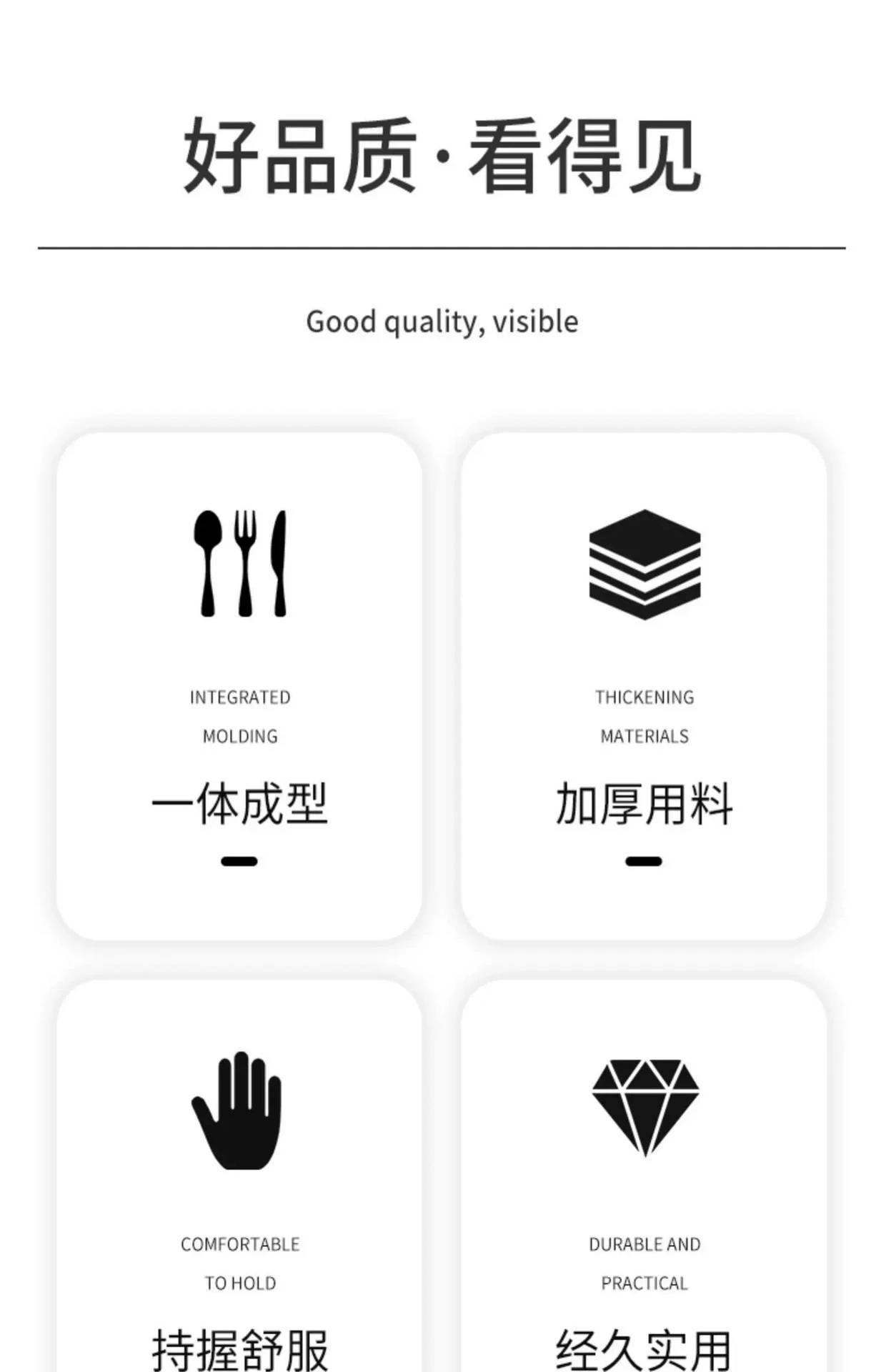 好品质·看得见

Good quality, visible

INTEGRATED
MOLDING

一体成型

THICKENING
MATERIALS

加厚用料

COMFORTABLE
TO HOLD

持握舒服

DURABLE AND
PRACTICAL

经久实用