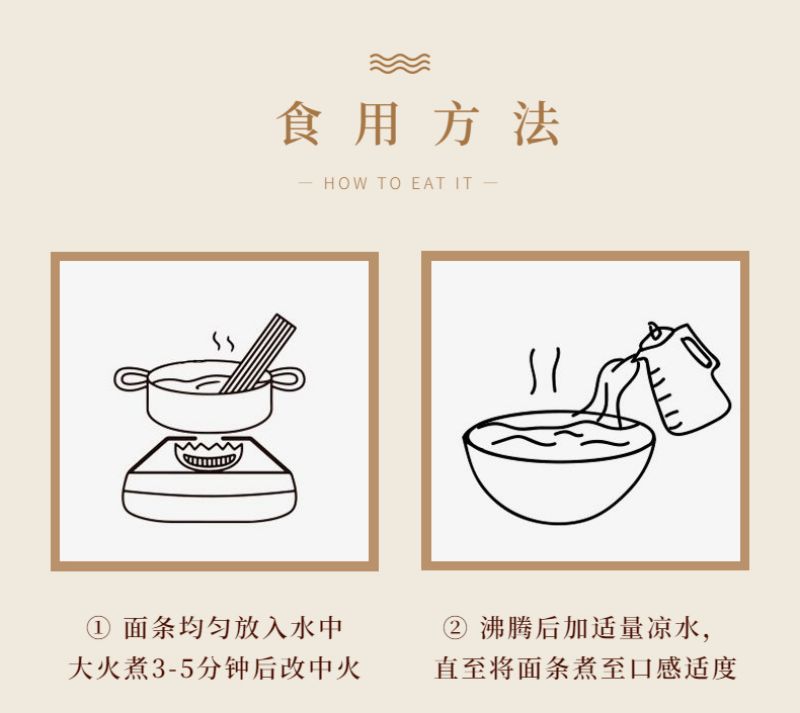 食用方法

— HOW TO EAT IT —

① 面条均匀放入水中
大火煮3-5分钟后改中火

② 沸腾后加适量凉水，
直至将面条煮至口感适度