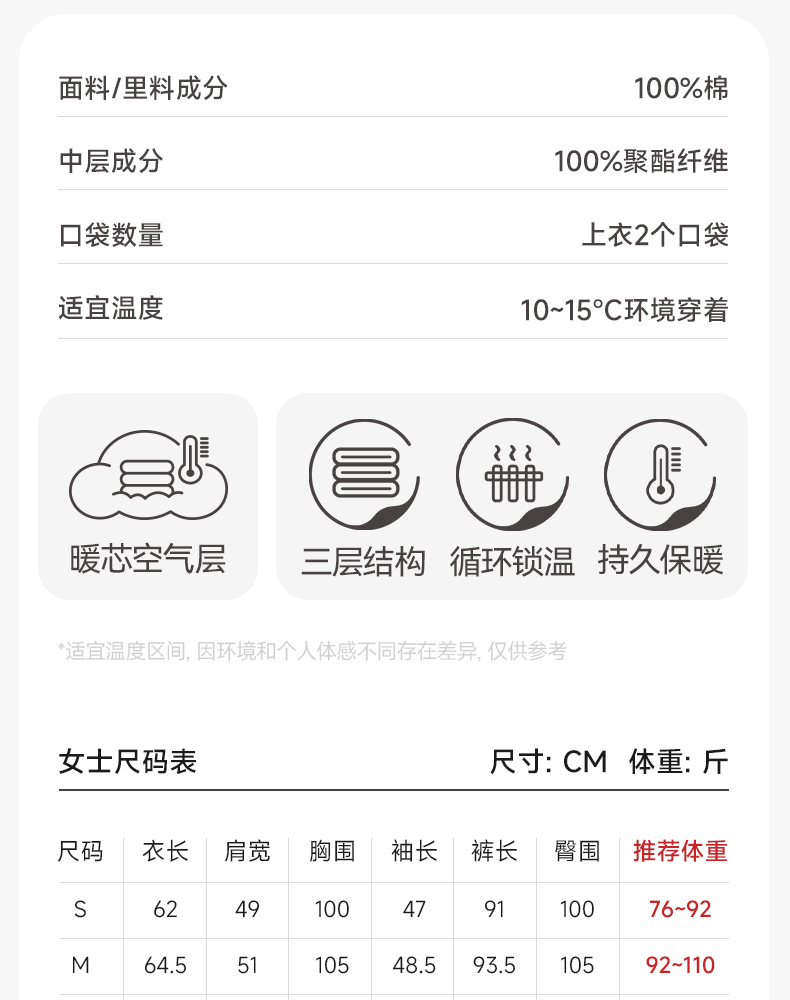 面料/里料成分 100%棉

中层成分 100%聚酯纤维

口袋数量 上衣2个口袋

适宜温度 10~15°C环境穿着

暖芯空气层

三层结构 循环锁温 持久保暖

*适宜温度区间, 因环境和个人体感不同存在差异, 仅供参考

女士尺码表 尺寸: CM 体重: 斤

| 尺码 | 衣长 | 肩宽 | 胸围 | 袖长 | 裤长 | 臀围 | 推荐体重 |
|---|---|---|---|---|---|---|---|
| S | 62 | 49 | 100 | 47 | 91 | 100 | 76~92 |
| M | 64.5 | 51 | 105 | 48.5 | 93.5 | 105 | 92~110 |