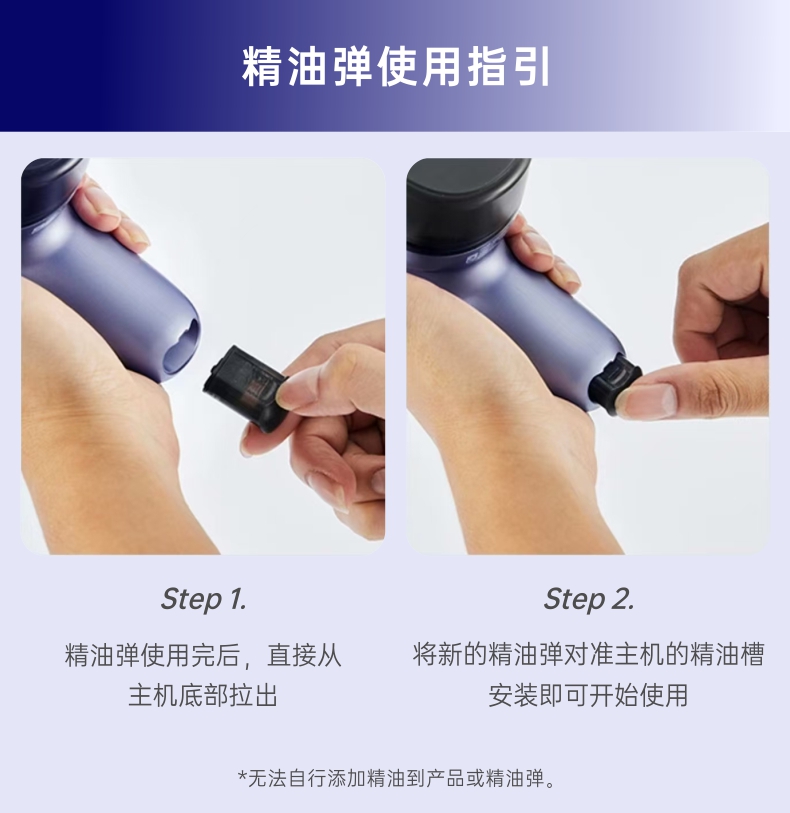 精油弹使用指引

Step 1.

精油弹使用完后，直接从主机底部拉出

Step 2.

将新的精油弹对准主机的精油槽安装即可开始使用

*无法自行添加精油到产品或精油弹。