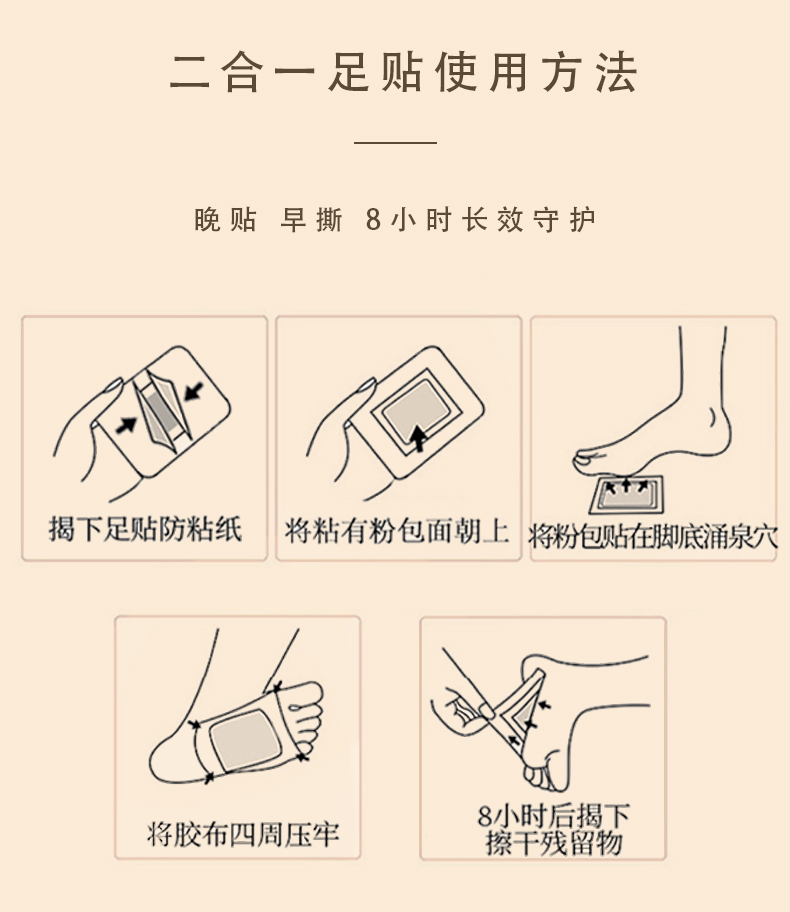 二合一足贴使用方法

晚贴 早撕 8小时长效守护

揭下足贴防粘纸

将粘有粉包面朝上

将粉包贴在脚底涌泉穴

将胶布四周压牢

8小时后揭下
擦干残留物