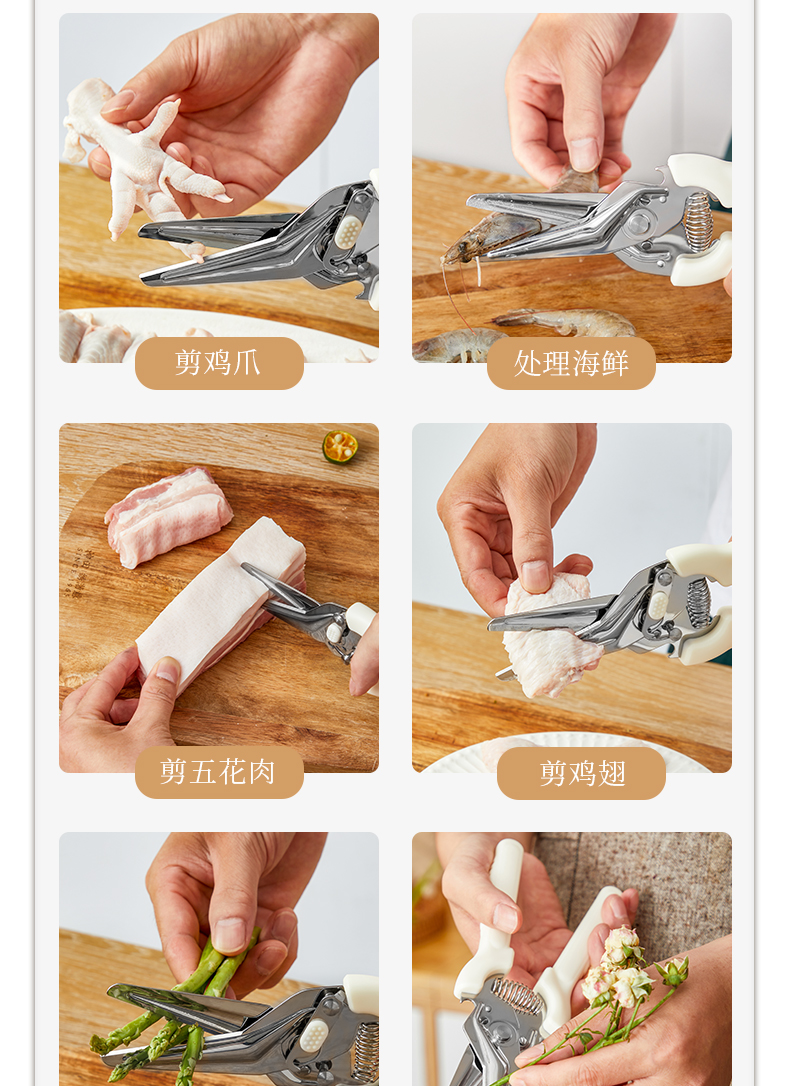 剪鸡爪

处理海鲜

剪五花肉

剪鸡翅