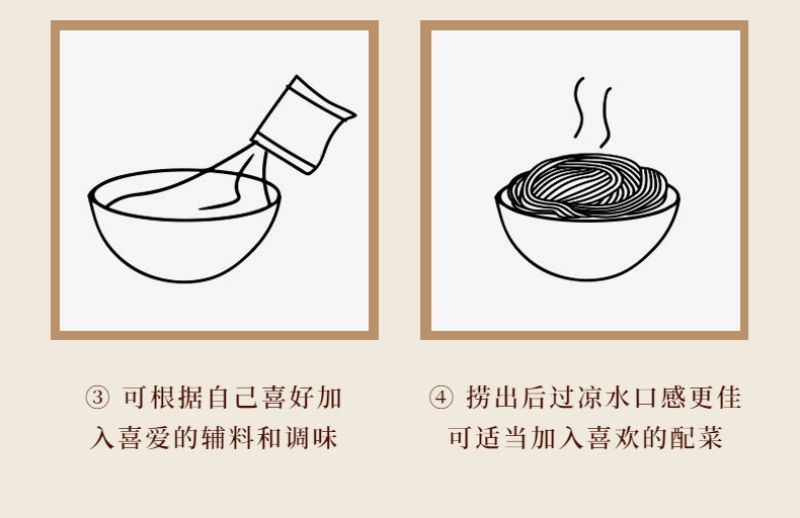 ③ 可根据自己喜好加入喜爱的辅料和调味

④ 捞出后过凉水口感更佳可适当加入喜欢的配菜