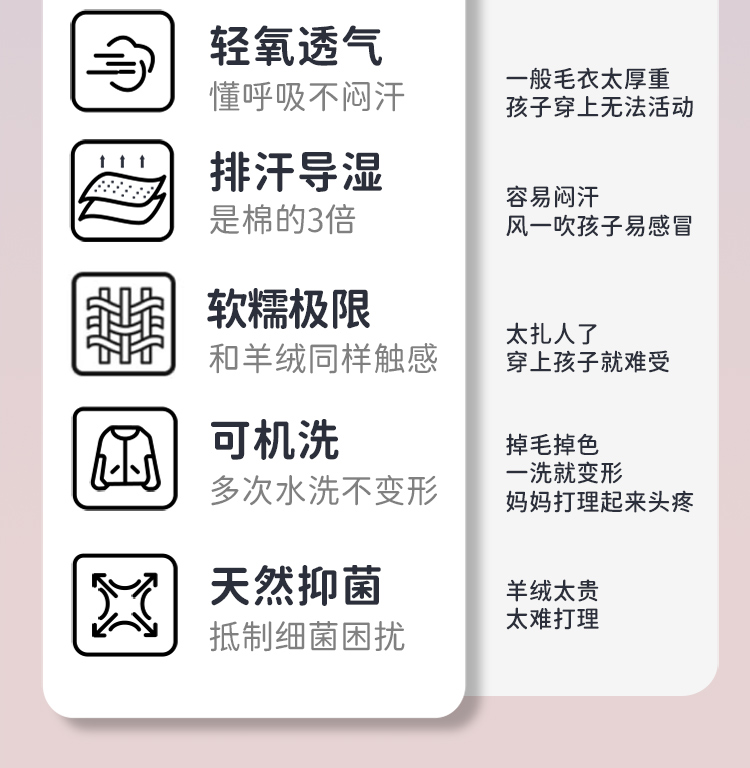 轻氧透气
懂呼吸不闷汗

排汗导湿
是棉的3倍

软糯极限
和羊绒同样触感

可机洗
多次水洗不变形

天然抑菌
抵制细菌困扰

一般毛衣太厚重
孩子穿上无法活动

容易闷汗
风一吹孩子易感冒

太扎人了
穿上孩子就难受

掉毛掉色
一洗就变形
妈妈打理起来头疼

羊绒太贵
太难打理