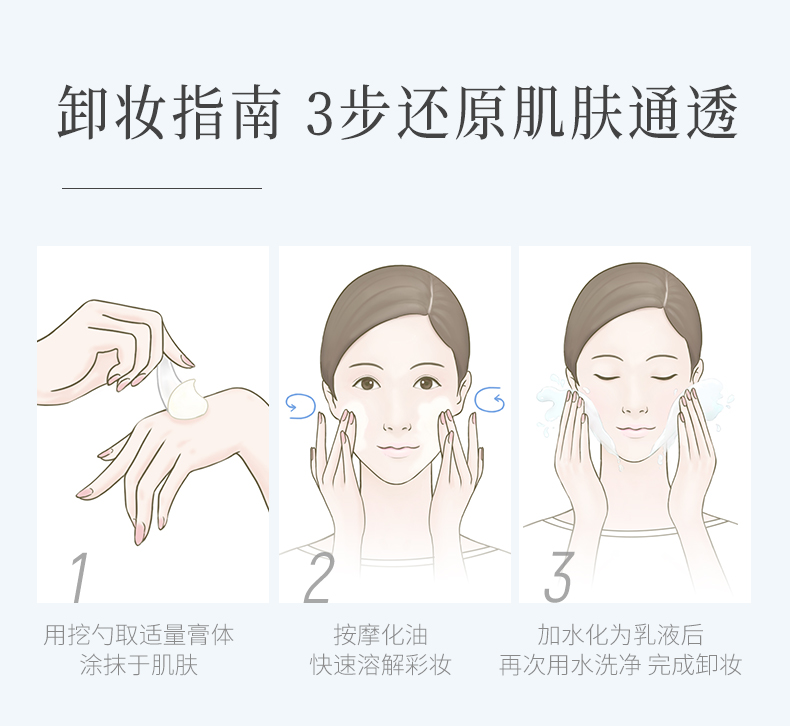 卸妆指南 3步还原肌肤通透

1
用挖勺取适量膏体
涂抹于肌肤

2
按摩化油
快速溶解彩妆

3
加水化为乳液后
再次用水洗净 完成卸妆