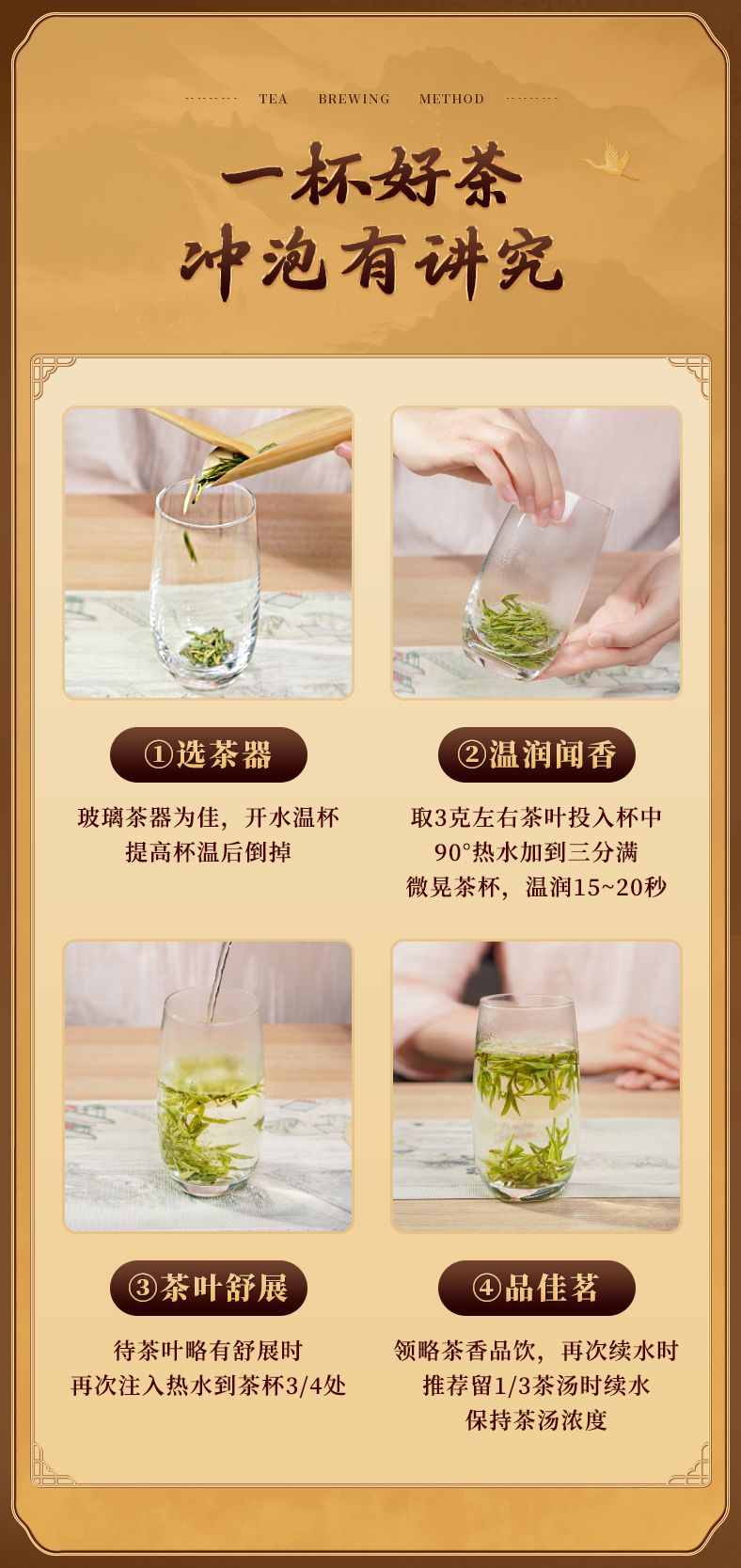 TEA BREWING METHOD

一杯好茶
冲泡有讲究

①选茶器

玻璃茶器为佳，开水温杯
提高杯温后倒掉

②温润闻香

取3克左右茶叶投入杯中
90°热水加到三分满
微晃茶杯，温润15~20秒

③茶叶舒展

待茶叶略有舒展时
再次注入热水到茶杯3/4处

④品佳茗

领略茶香品饮，再次续水时
推荐留1/3茶汤时续水
保持茶汤浓度