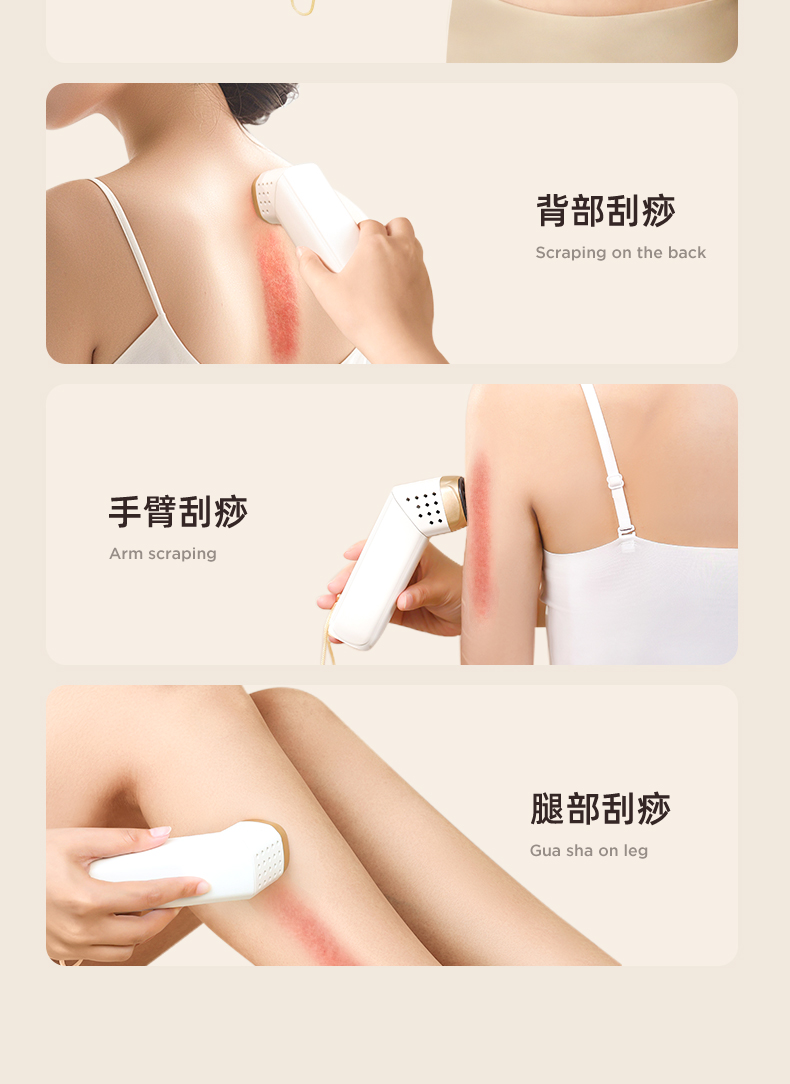 背部刮痧
Scraping on the back

手臂刮痧
Arm scraping

腿部刮痧
Gua sha on leg