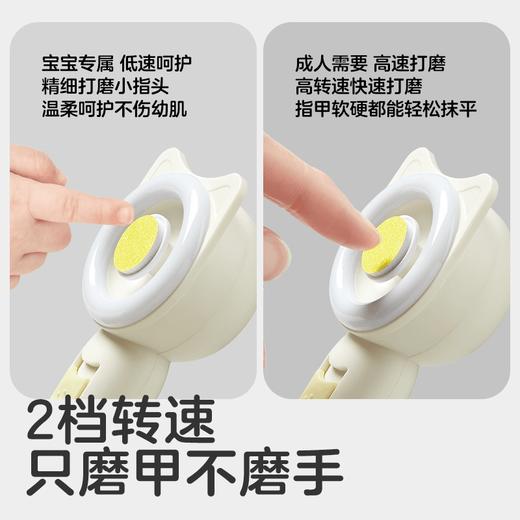 宝宝专属 低速呵护
精细打磨小指头
温柔呵护不伤幼肌

成人需要 高速打磨
高转速快速打磨
指甲软硬都能轻松抹平

2档转速
只磨甲不磨手