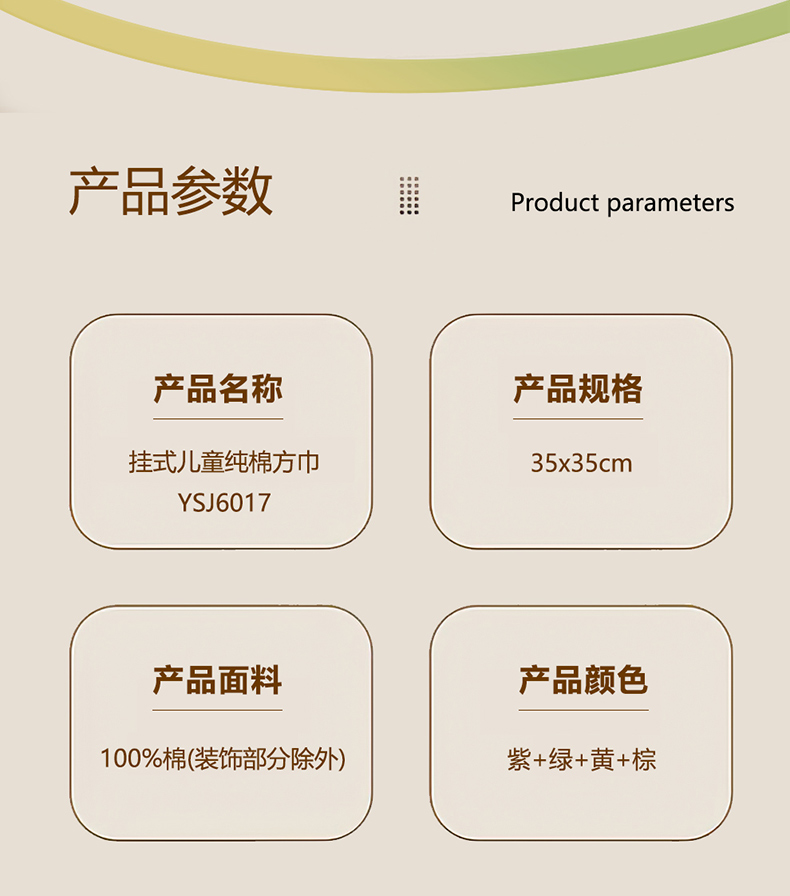 产品参数

Product parameters

产品名称

挂式儿童纯棉方巾
YSJ6017

产品规格

35x35cm

产品面料

100%棉(装饰部分除外)

产品颜色

紫+绿+黄+棕