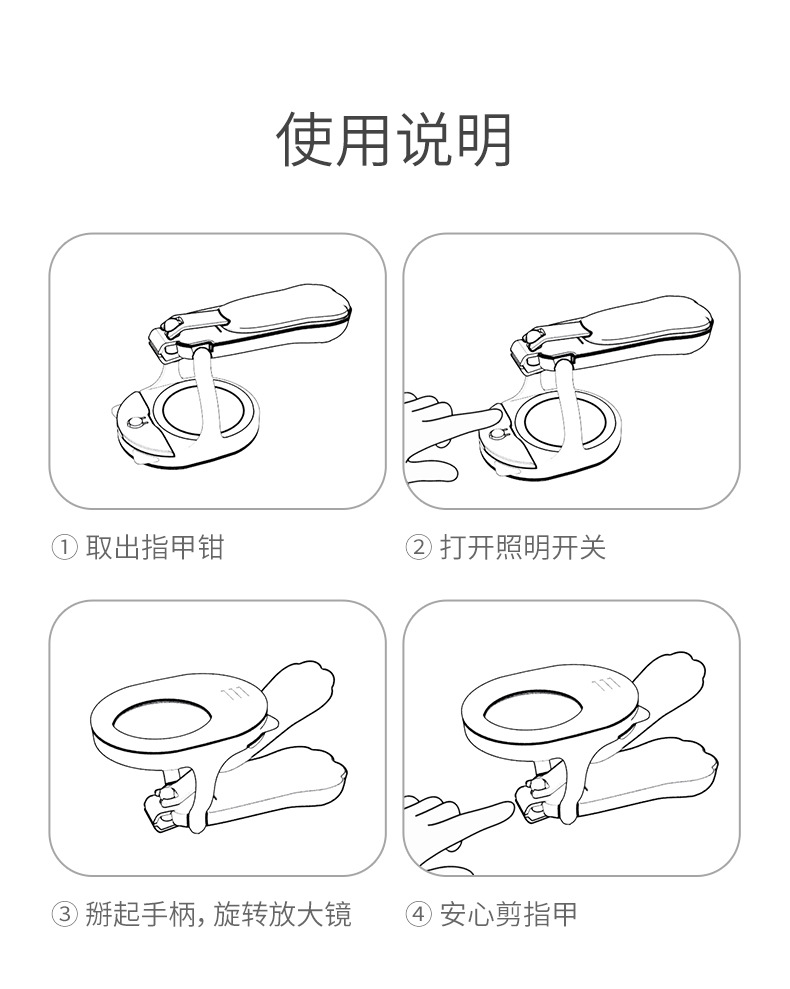 使用说明

① 取出指甲钳

② 打开照明开关

③ 掰起手柄，旋转放大镜

④ 安心剪指甲