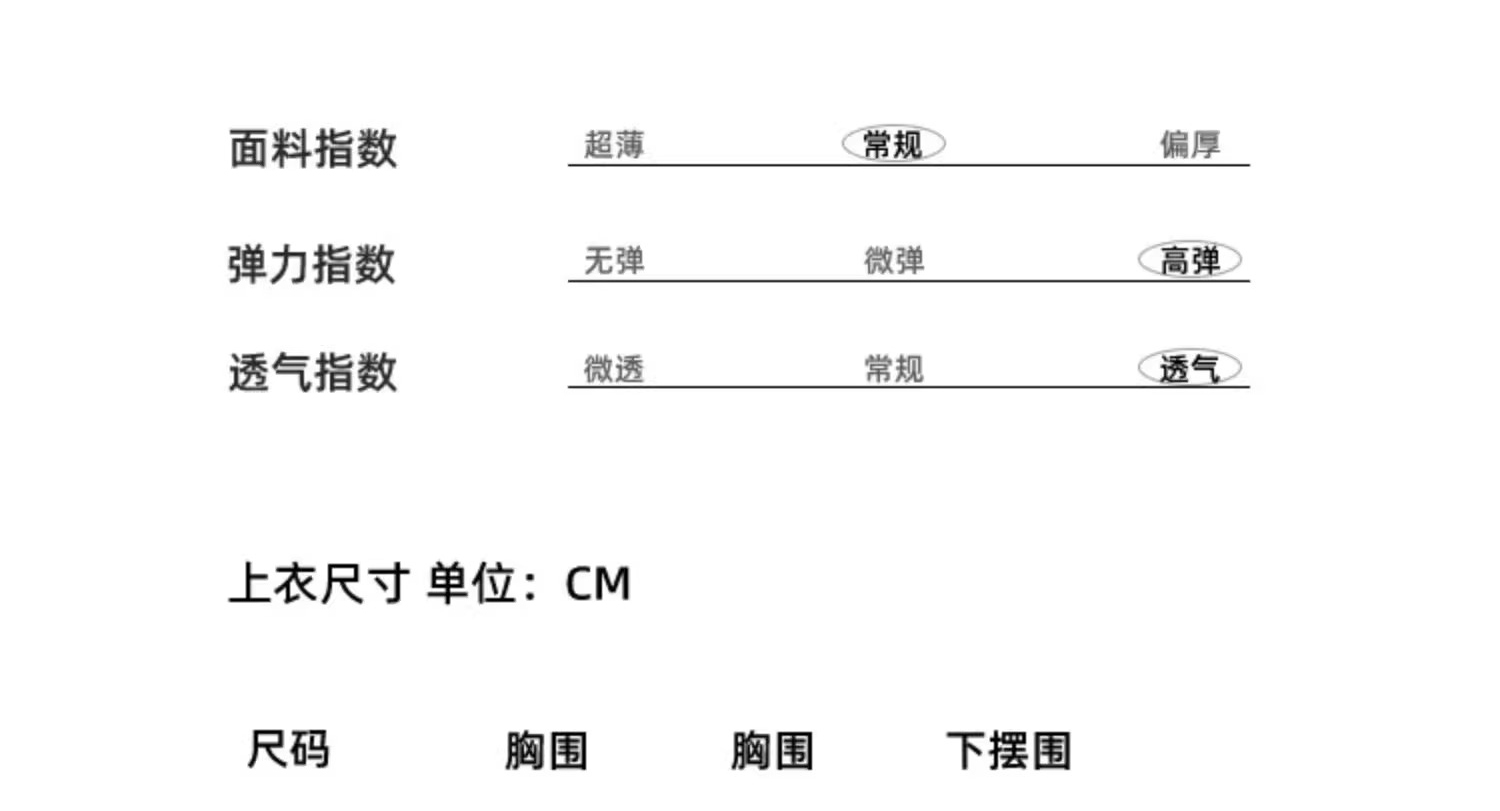 面料指数 超薄 常规 偏厚

弹力指数 无弹 微弹 高弹

透气指数 微透 常规 透气

上衣尺寸 单位：CM

尺码 胸围 胸围 下摆围