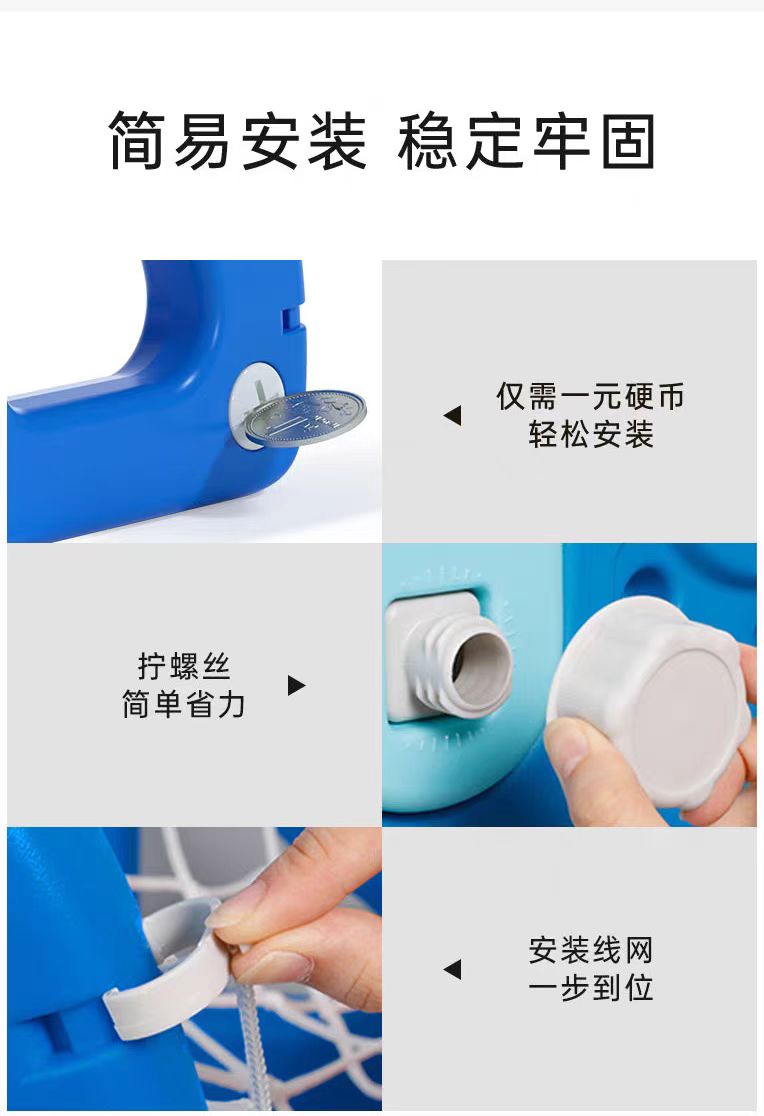 简易安装 稳定牢固

仅需一元硬币
轻松安装

拧螺丝
简单省力

安装线网
一步到位