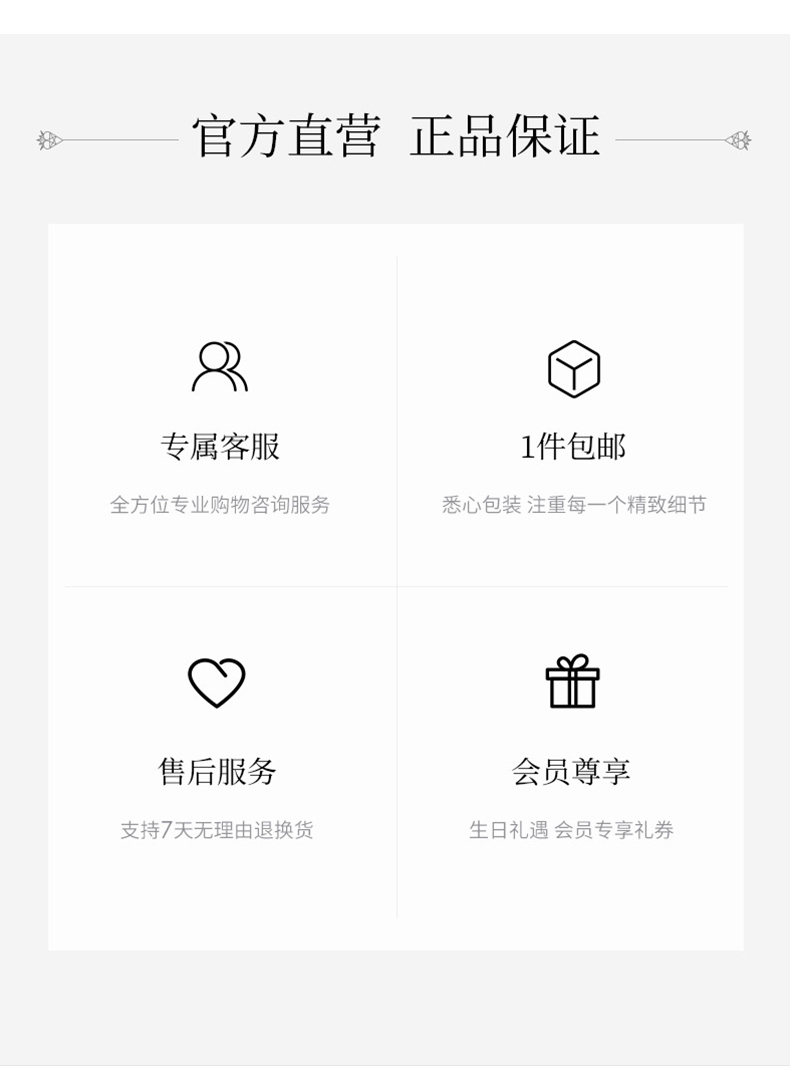 官方直营 正品保证

专属客服

全方位专业购物咨询服务

1件包邮

悉心包装 注重每一个精致细节

售后服务

支持7天无理由退换货

会员尊享

生日礼遇 会员专享礼券