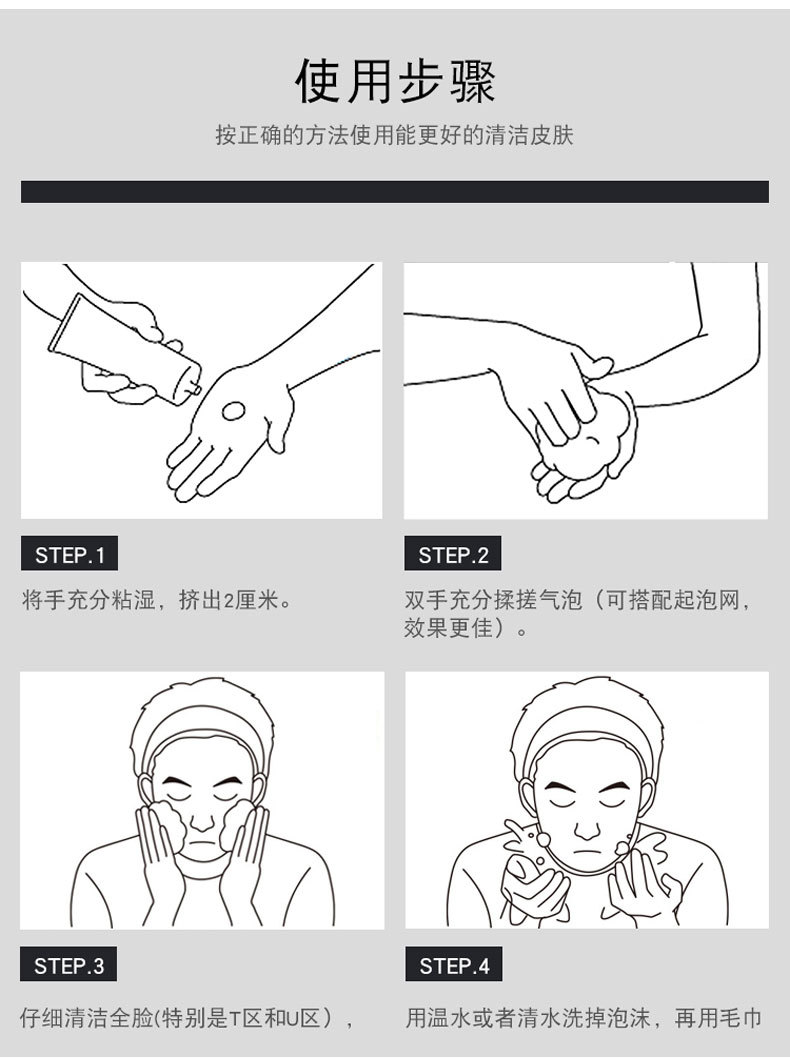 使用步骤

按正确的方法使用能更好的清洁皮肤

STEP.1

将手充分粘湿，挤出2厘米。

STEP.2

双手充分揉搓气泡（可搭配起泡网，效果更佳）。

STEP.3

仔细清洁全脸(特别是T区和U区），

STEP.4

用温水或者清水洗掉泡沫，再用毛巾