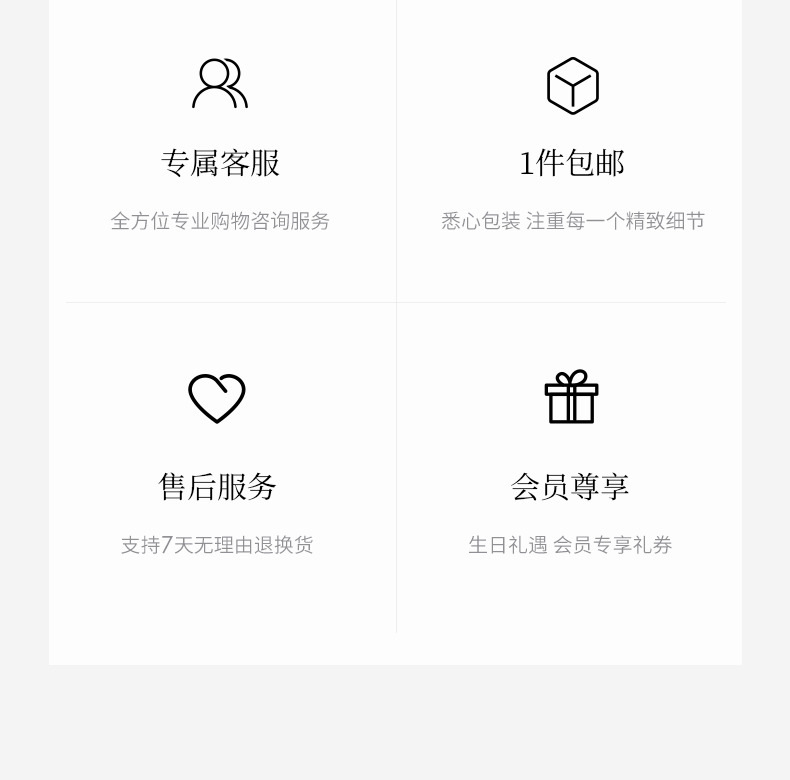 专属客服

全方位专业购物咨询服务

1件包邮

悉心包装 注重每一个精致细节

售后服务

支持7天无理由退换货

会员尊享

生日礼遇 会员专享礼券