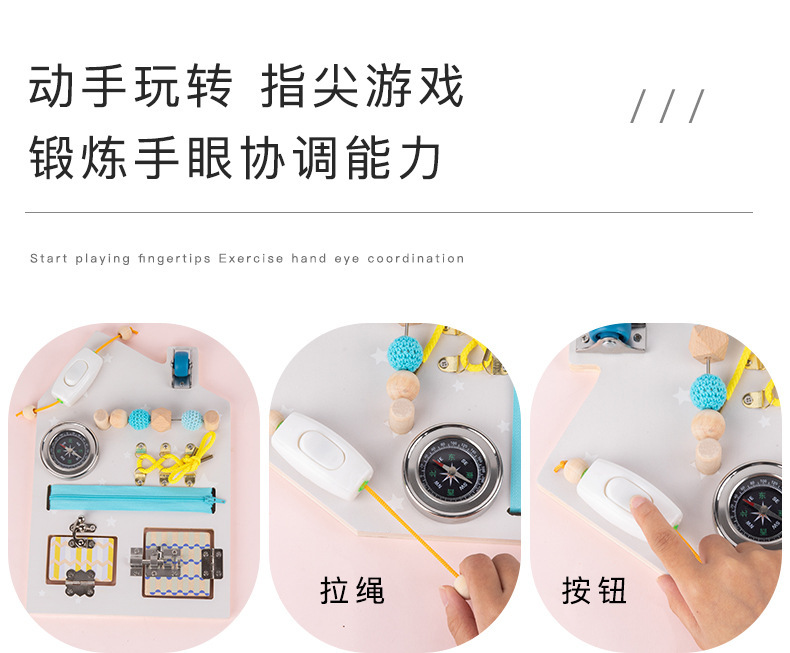 动手玩转 指尖游戏
锻炼手眼协调能力

///

Start playing fingertips Exercise hand eye coordination

拉绳

按钮