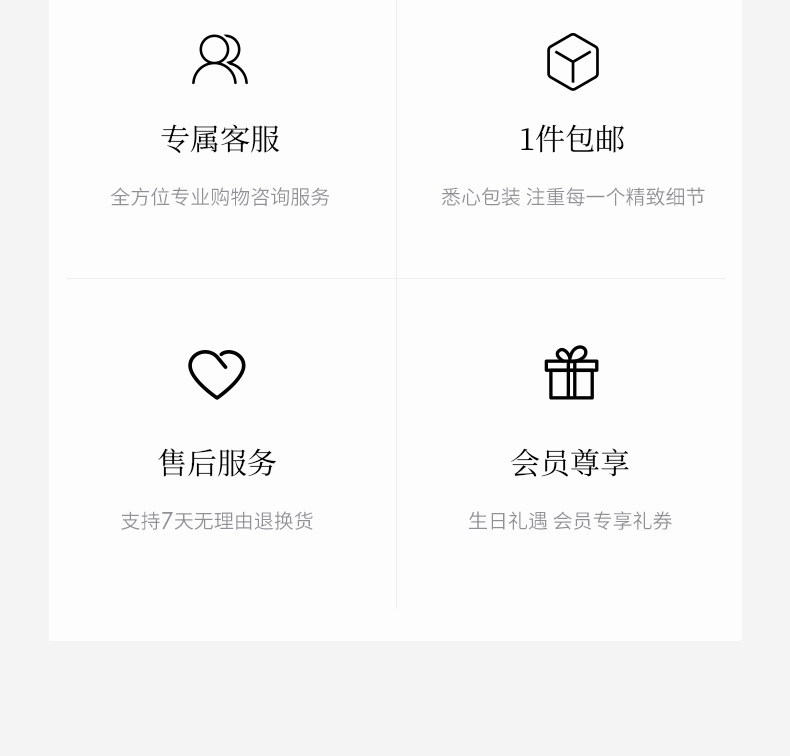 专属客服

全方位专业购物咨询服务

1件包邮

悉心包装 注重每一个精致细节

售后服务

支持7天无理由退换货

会员尊享

生日礼遇 会员专享礼券