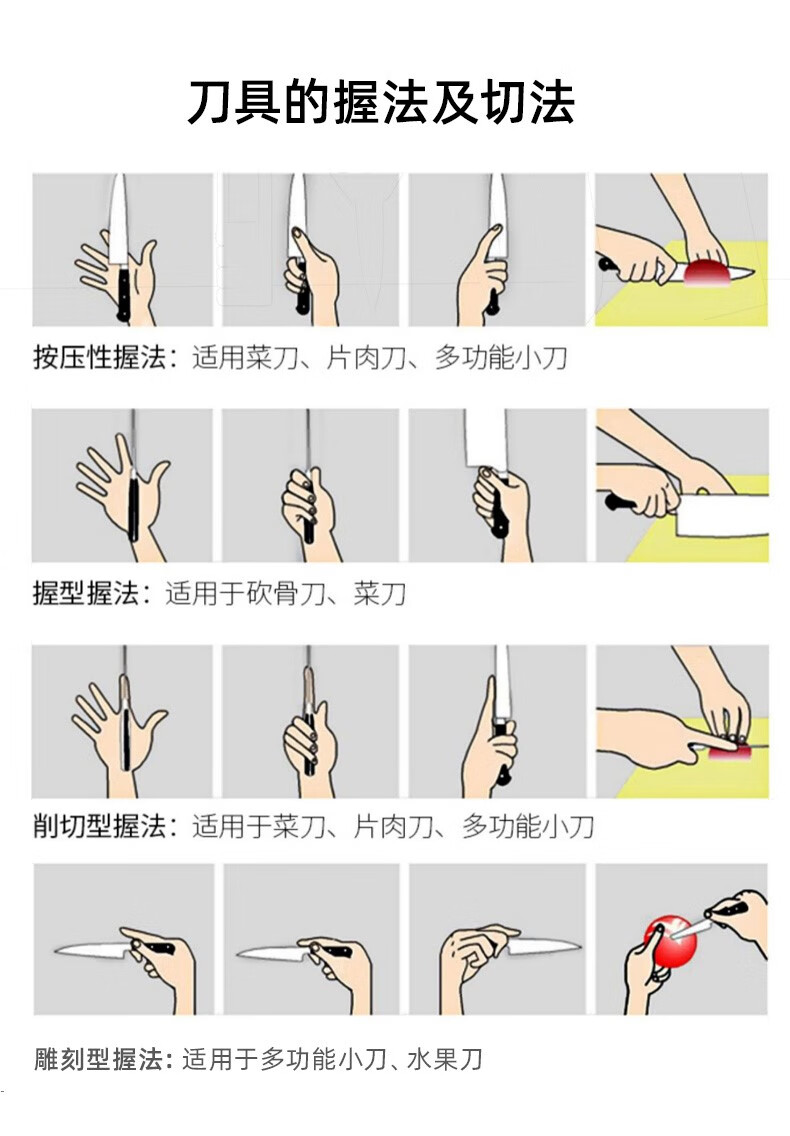 刀具的握法及切法

按压性握法：适用菜刀、片肉刀、多功能小刀

握型握法：适用于砍骨刀、菜刀

削切型握法：适用于菜刀、片肉刀、多功能小刀

雕刻型握法：适用于多功能小刀、水果刀