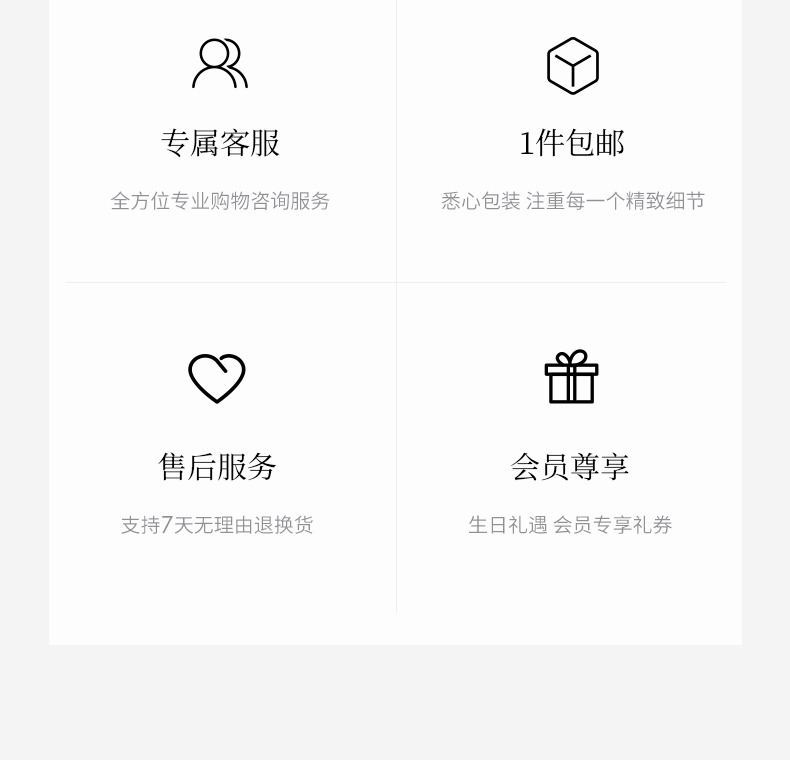 专属客服

全方位专业购物咨询服务

1件包邮

悉心包装 注重每一个精致细节

售后服务

支持7天无理由退换货

会员尊享

生日礼遇 会员专享礼券