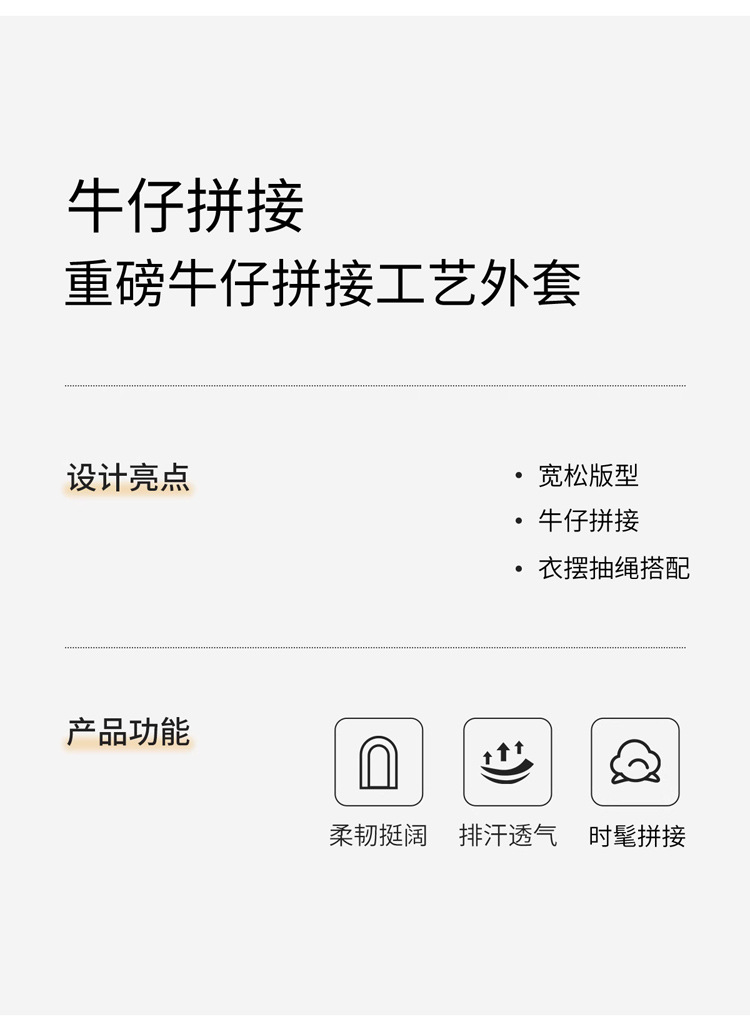 牛仔拼接
重磅牛仔拼接工艺外套

设计亮点

• 宽松版型
• 牛仔拼接
• 衣摆抽绳搭配

产品功能

柔韧挺阔 排汗透气 时髦拼接