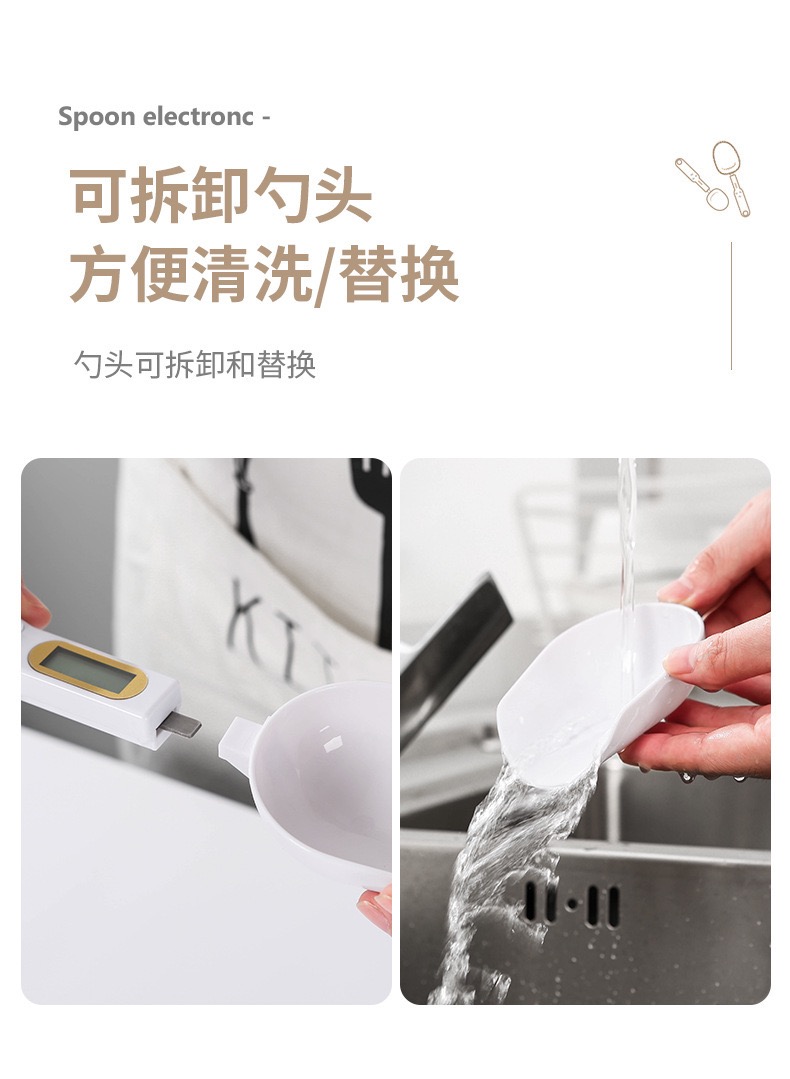 Spoon electronc -

可拆卸勺头
方便清洗/替换

勺头可拆卸和替换

KIT