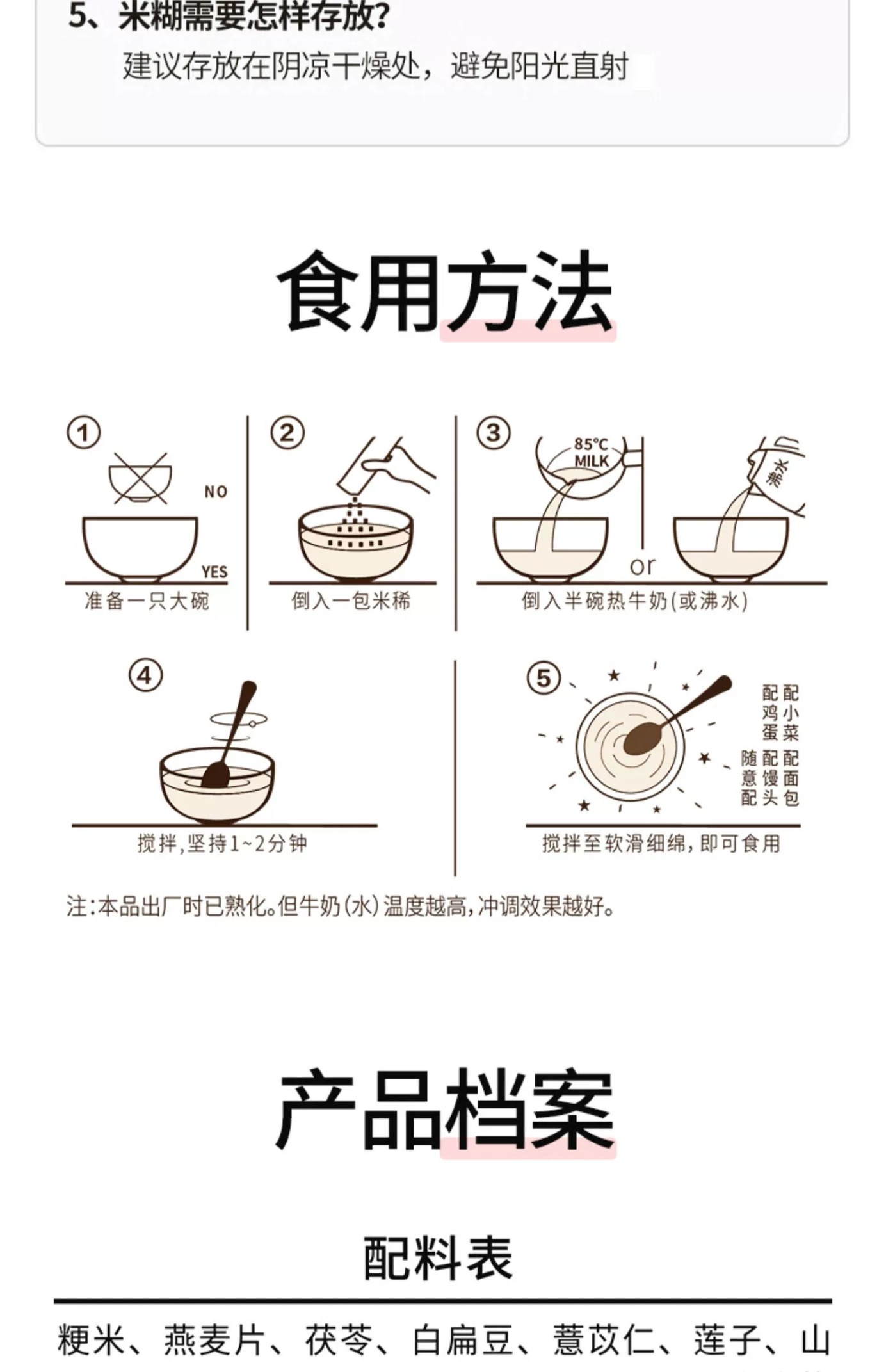 5、米糊需要怎样存放?
建议存放在阴凉干燥处，避免阳光直射

食用方法

①
NO
YES
准备一只大碗

②
倒入一包米稀

③
85°C
MILK
沸水
or
倒入半碗热牛奶(或沸水)

④
搅拌,坚持1~2分钟

⑤
配鸡蛋
配小菜
随意配
配馒头
配面包
搅拌至软滑细绵,即可食用

注:本品出厂时已熟化。但牛奶(水)温度越高,冲调效果越好。

产品档案

配料表

粳米、燕麦片、茯苓、白扁豆、薏苡仁、莲子、山