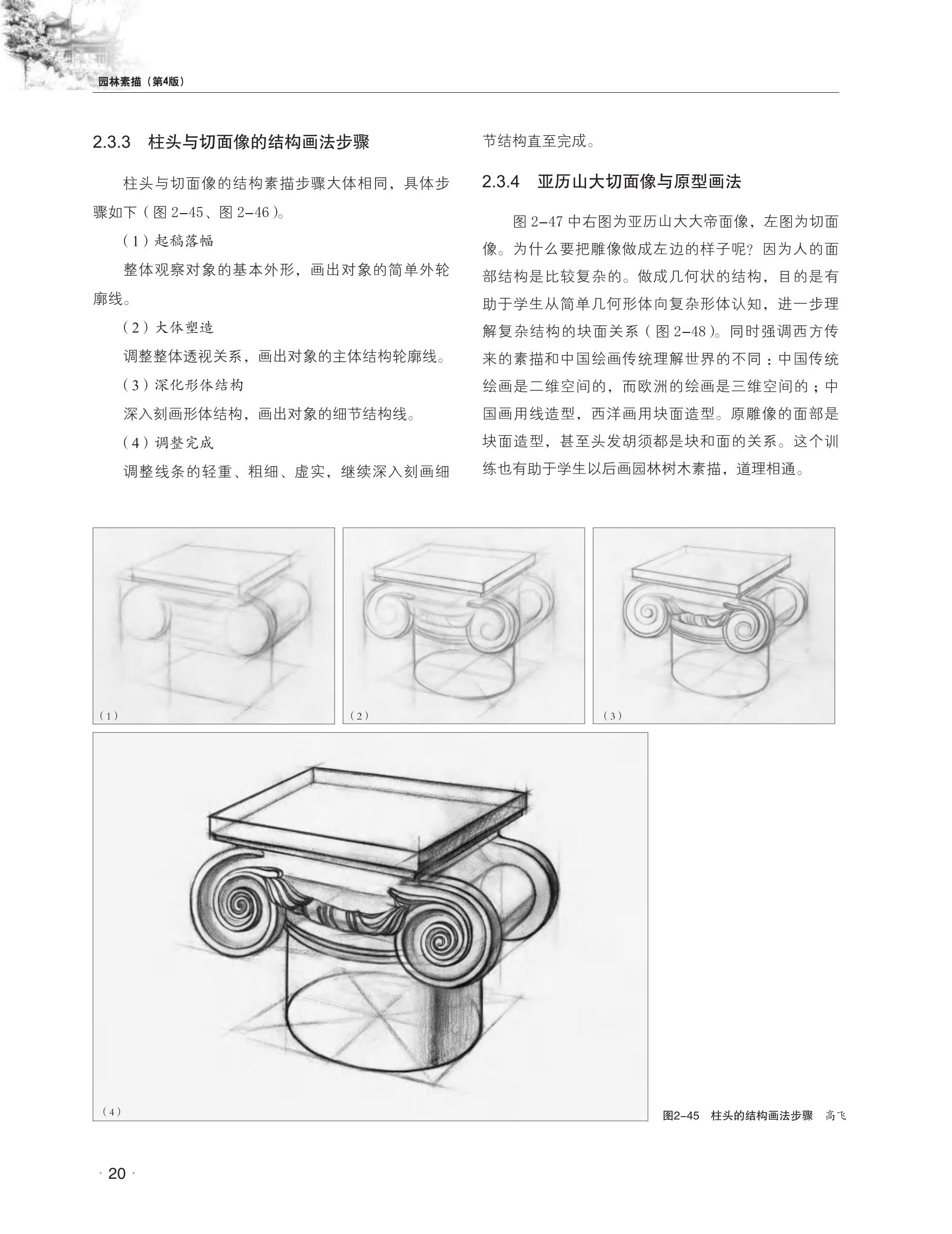 园林素描（第4版）

2.3.3　柱头与切面像的结构画法步骤

柱头与切面像的结构素描步骤大体相同，具体步骤如下（图 2-45、图 2-46）。

（1）起稿落幅

整体观察对象的基本外形，画出对象的简单外轮廓线。

（2）大体塑造

调整整体透视关系，画出对象的主体结构轮廓线。

（3）深化形体结构

深入刻画形体结构，画出对象的细节结构线。

（4）调整完成

调整线条的轻重、粗细、虚实，继续深入刻画细节结构直至完成。

2.3.4　亚历山大切面像与原型画法

图 2-47 中右图为亚历山大大帝面像，左图为切面像。为什么要把雕像做成左边的样子呢？因为人的面部结构是比较复杂的。做成几何状的结构，目的是有助于学生从简单几何形体向复杂形体认知，进一步理解复杂结构的块面关系（图 2-48）。同时强调西方传来的素描和中国绘画传统理解世界的不同：中国传统绘画是二维空间的，而欧洲的绘画是三维空间的；中国画用线造型，西洋画用块面造型。原雕像的面部是块面造型，甚至头发胡须都是块和面的关系。这个训练也有助于学生以后画园林树木素描，道理相通。

（1）

（2）

（3）

（4）

图2-45　柱头的结构画法步骤　高飞

· 20 ·