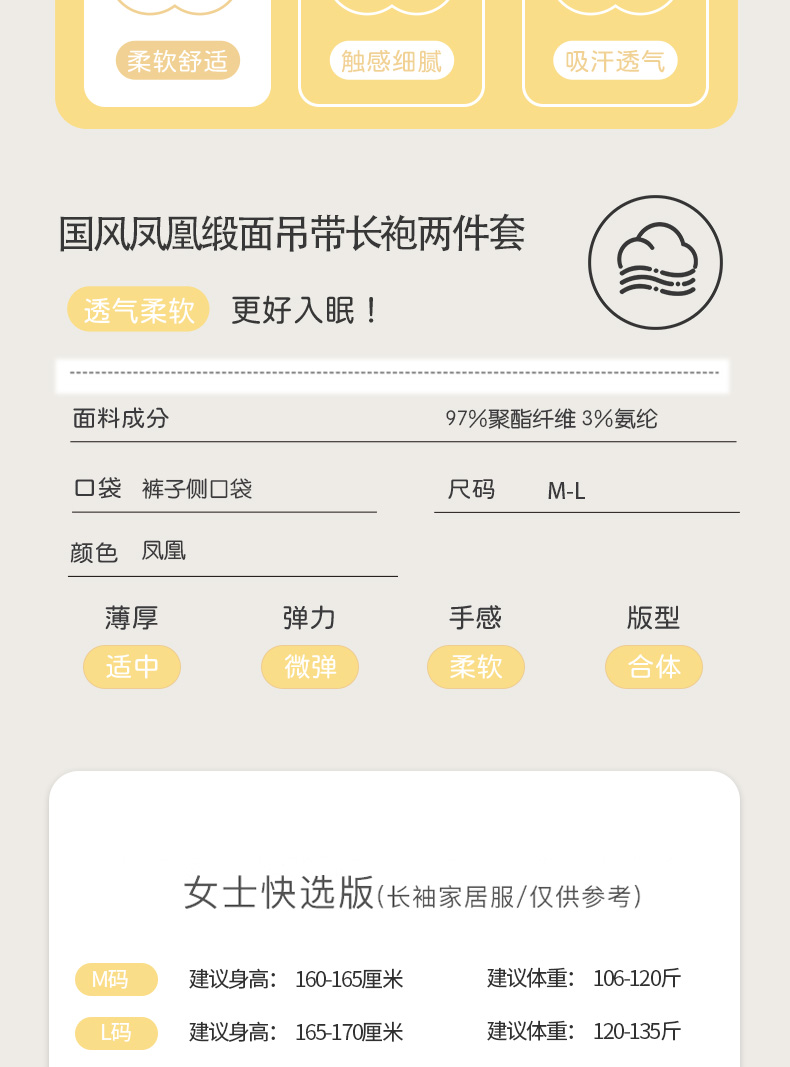 柔软舒适 触感细腻 吸汗透气

国风凤凰缎面吊带长袍两件套

透气柔软 更好入眠！

面料成分 97%聚酯纤维 3%氨纶

口袋 裤子侧口袋

尺码 M-L

颜色 凤凰

薄厚 适中

弹力 微弹

手感 柔软

版型 合体

女士快选版(长袖家居服/仅供参考)

M码 建议身高：160-165厘米 建议体重：106-120斤

L码 建议身高：165-170厘米 建议体重：120-135斤