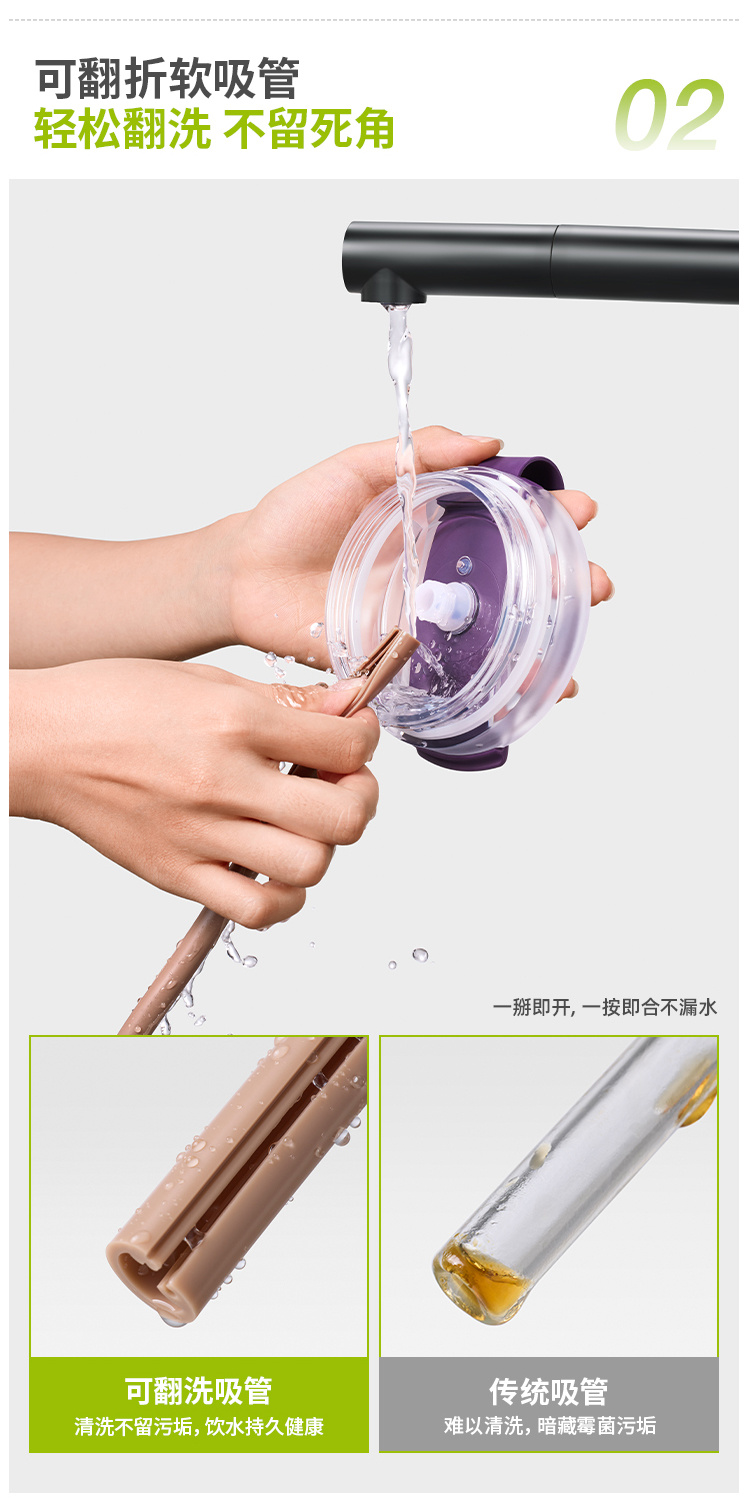 可翻折软吸管
轻松翻洗 不留死角

02

一掰即开, 一按即合不漏水

可翻洗吸管
清洗不留污垢, 饮水持久健康

传统吸管
难以清洗, 暗藏霉菌污垢