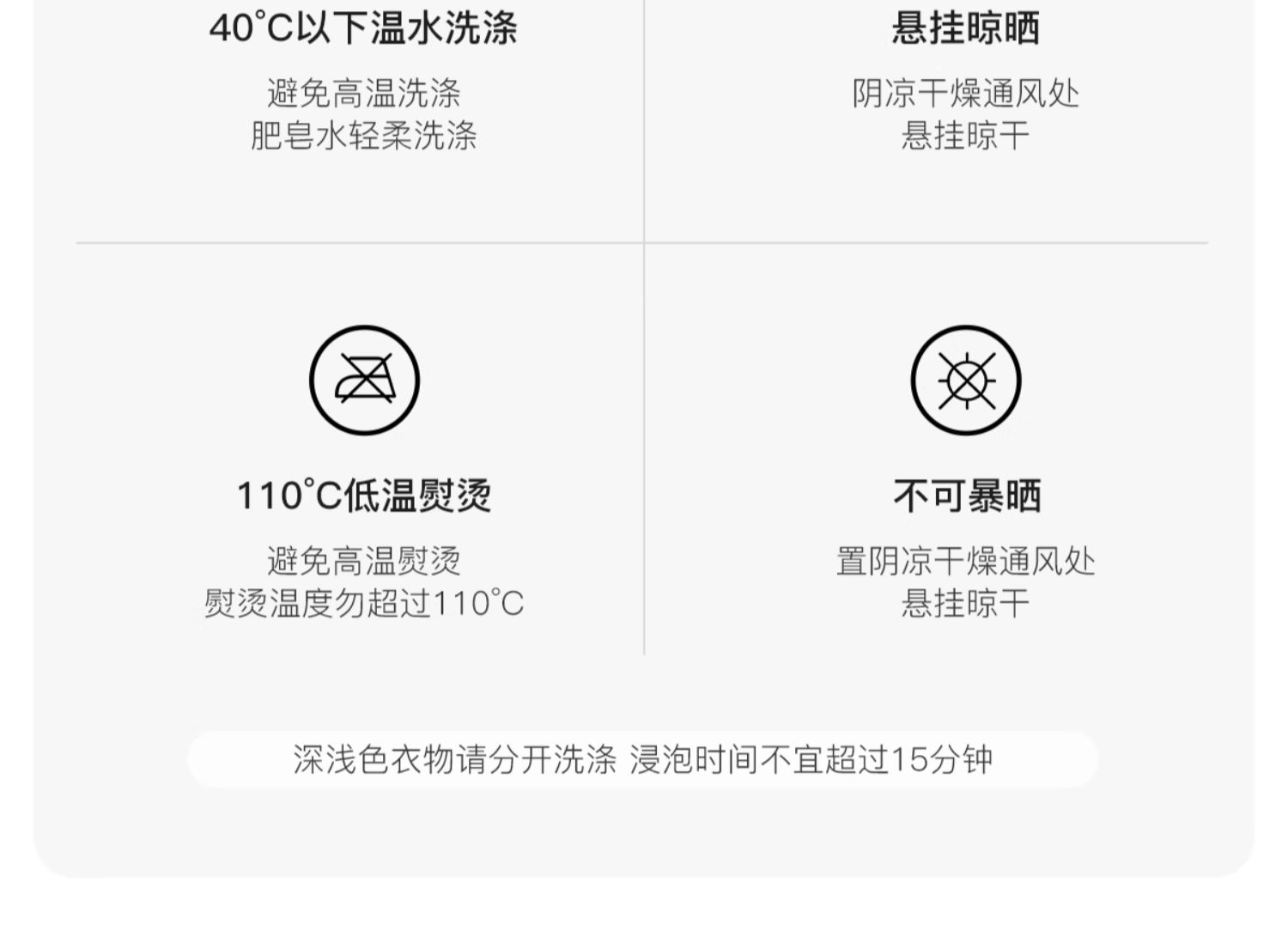 40°C以下温水洗涤

避免高温洗涤
肥皂水轻柔洗涤

悬挂晾晒

阴凉干燥通风处
悬挂晾干

110°C低温熨烫

避免高温熨烫
熨烫温度勿超过110°C

不可暴晒

置阴凉干燥通风处
悬挂晾干

深浅色衣物请分开洗涤 浸泡时间不宜超过15分钟