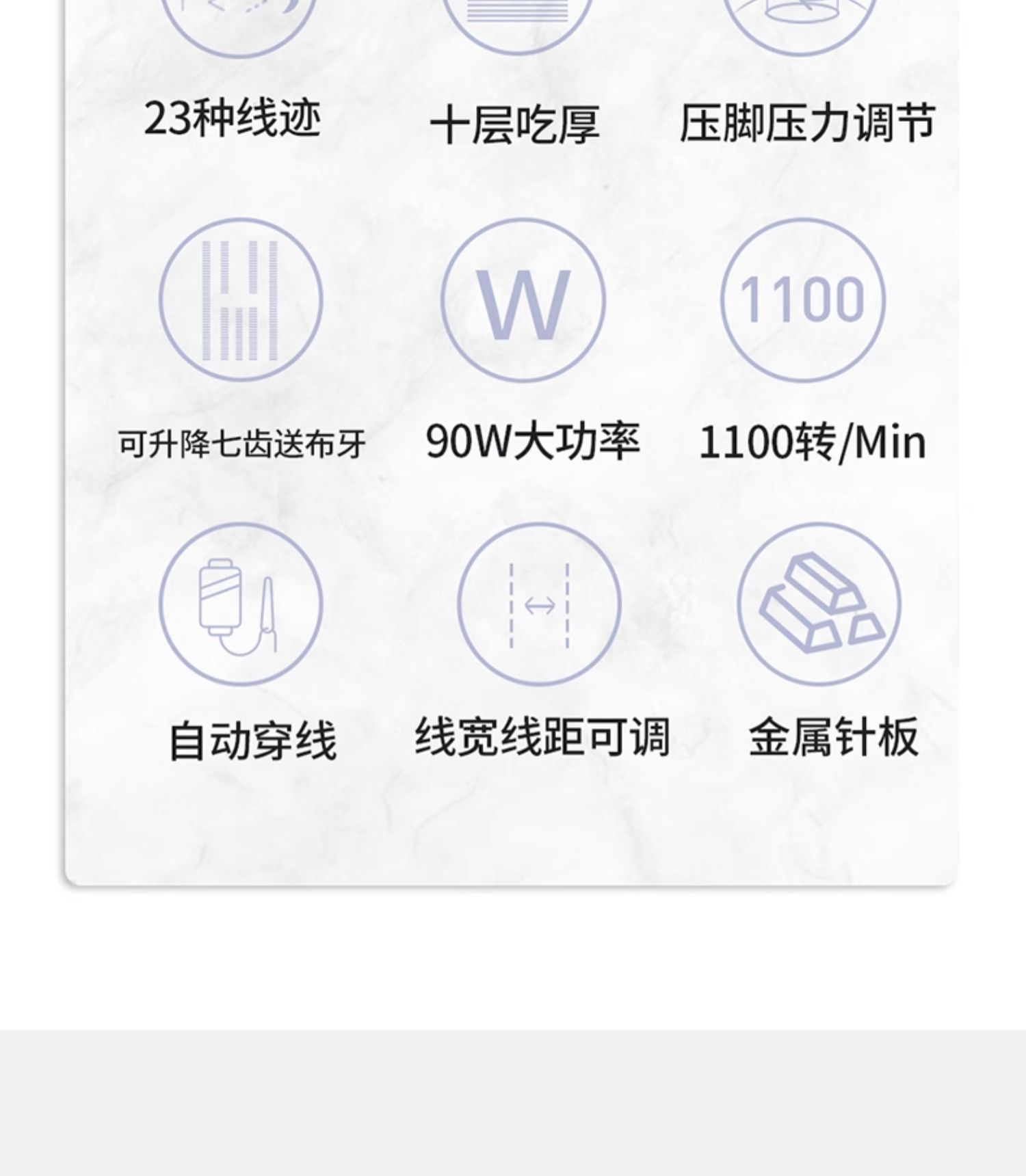 23种线迹

十层吃厚

压脚压力调节

W

1100

可升降七齿送布牙

90W大功率

1100转/Min

自动穿线

线宽线距可调

金属针板