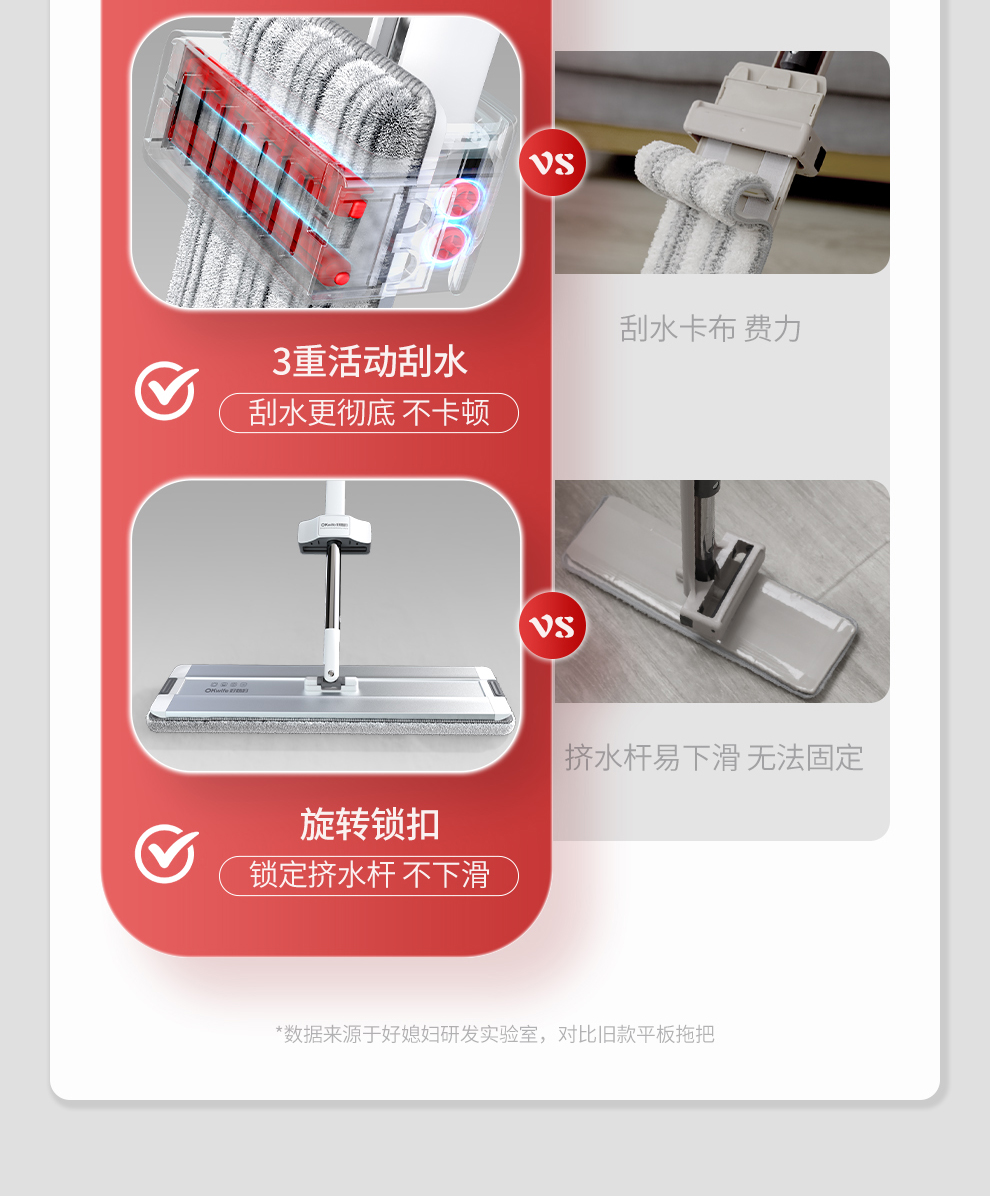 VS

刮水卡布 费力

3重活动刮水
刮水更彻底 不卡顿

VS

挤水杆易下滑 无法固定

旋转锁扣
锁定挤水杆 不下滑

*数据来源于好媳妇研发实验室，对比旧款平板拖把