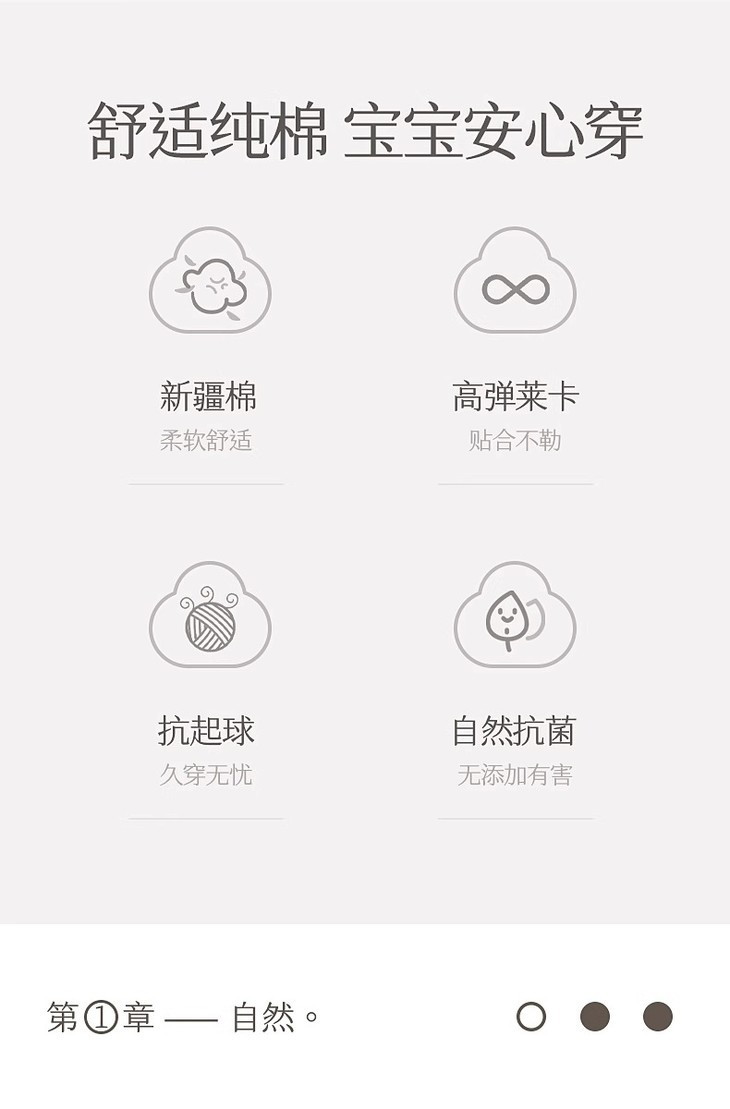 舒适纯棉 宝宝安心穿

新疆棉
柔软舒适

高弹莱卡
贴合不勒

抗起球
久穿无忧

自然抗菌
无添加有害

第①章 —— 自然。